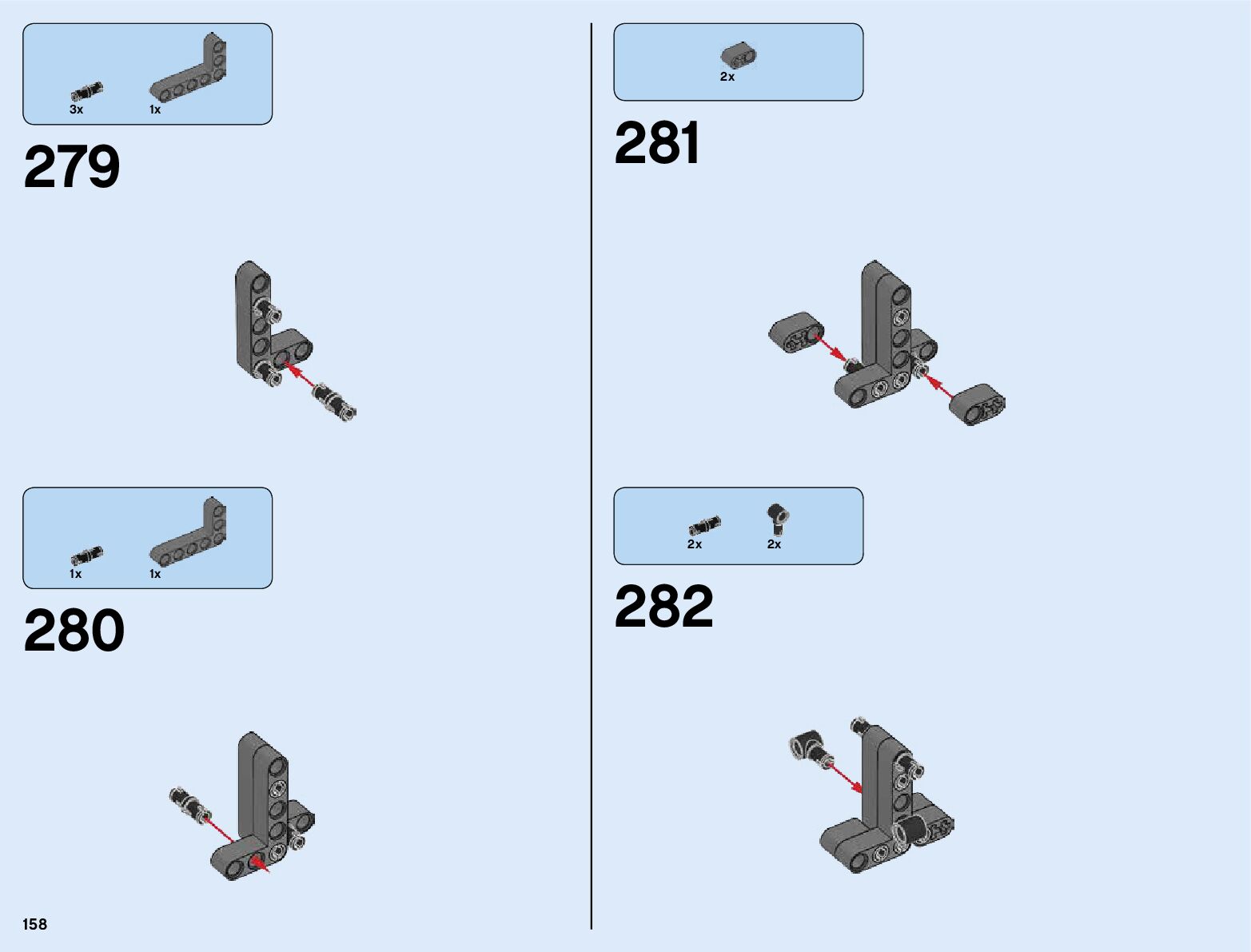 3x 1x

279

1x 1x

280

158

2x

281

2x 2x

282