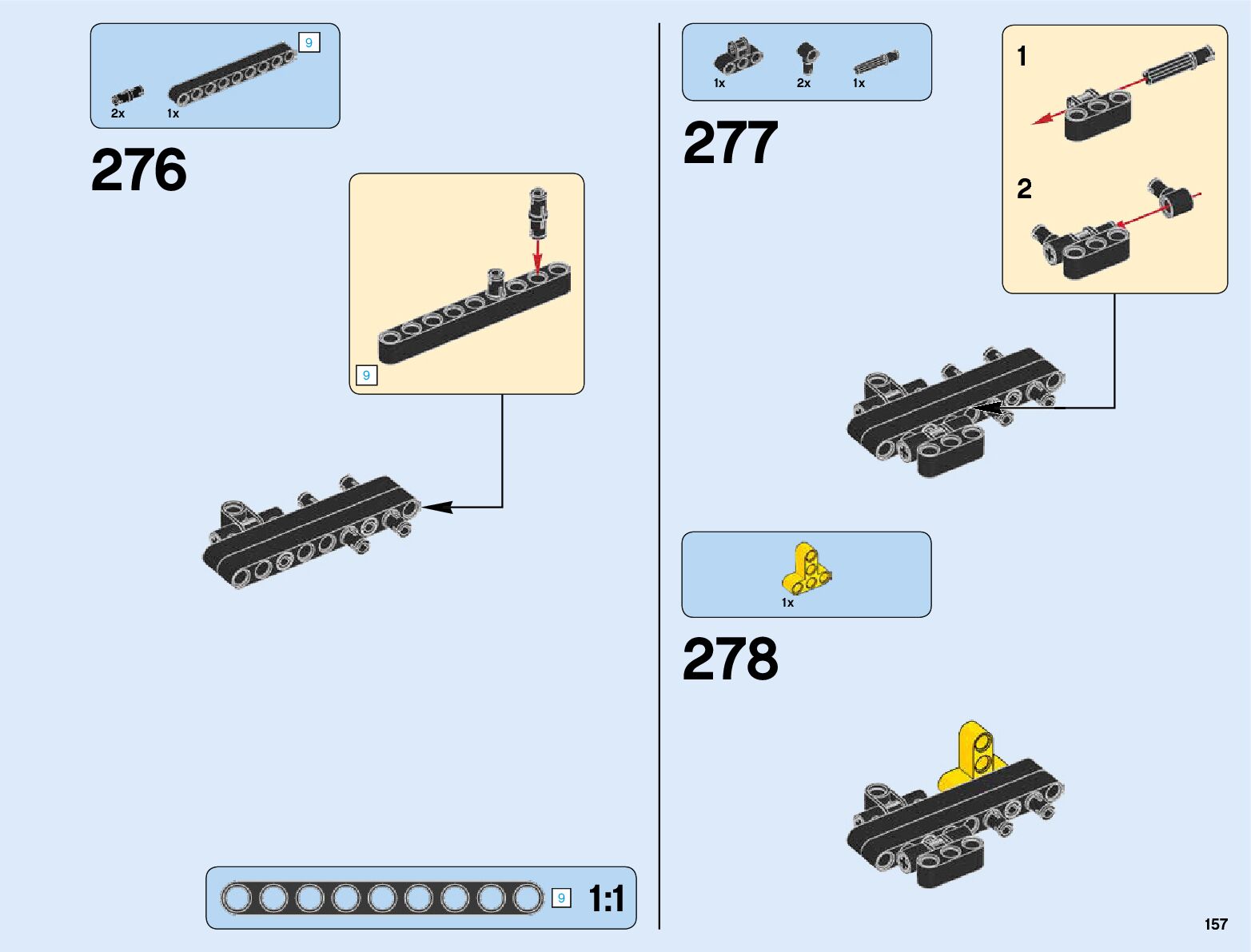 9

2x

1x

276

9

9 1:1

1x 2x 1x

277

1

2

1x

278

157