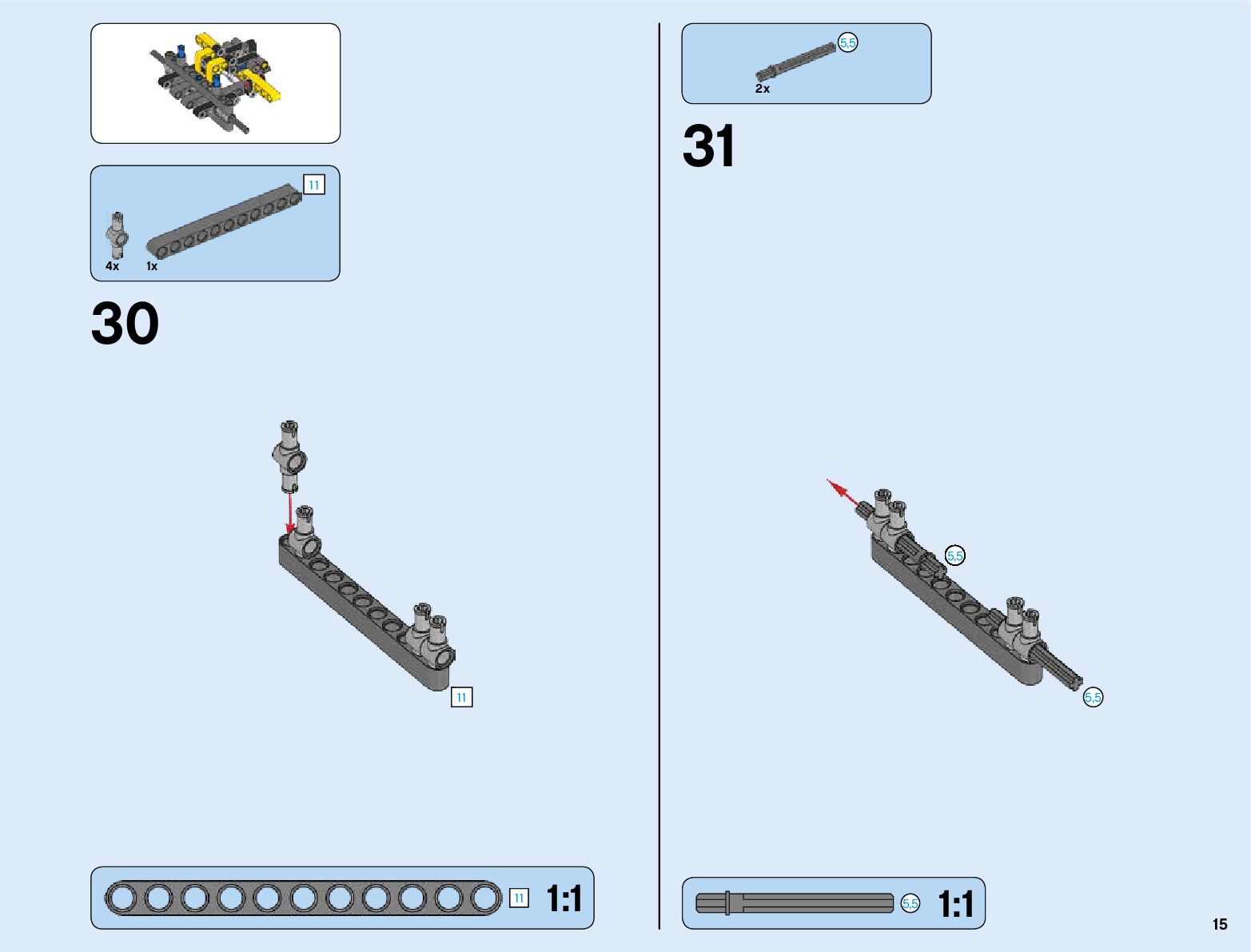 11

4x 1x

30

11

11

1:1

5,5

2x

31

5,5

5,5

5,5

1:1

15