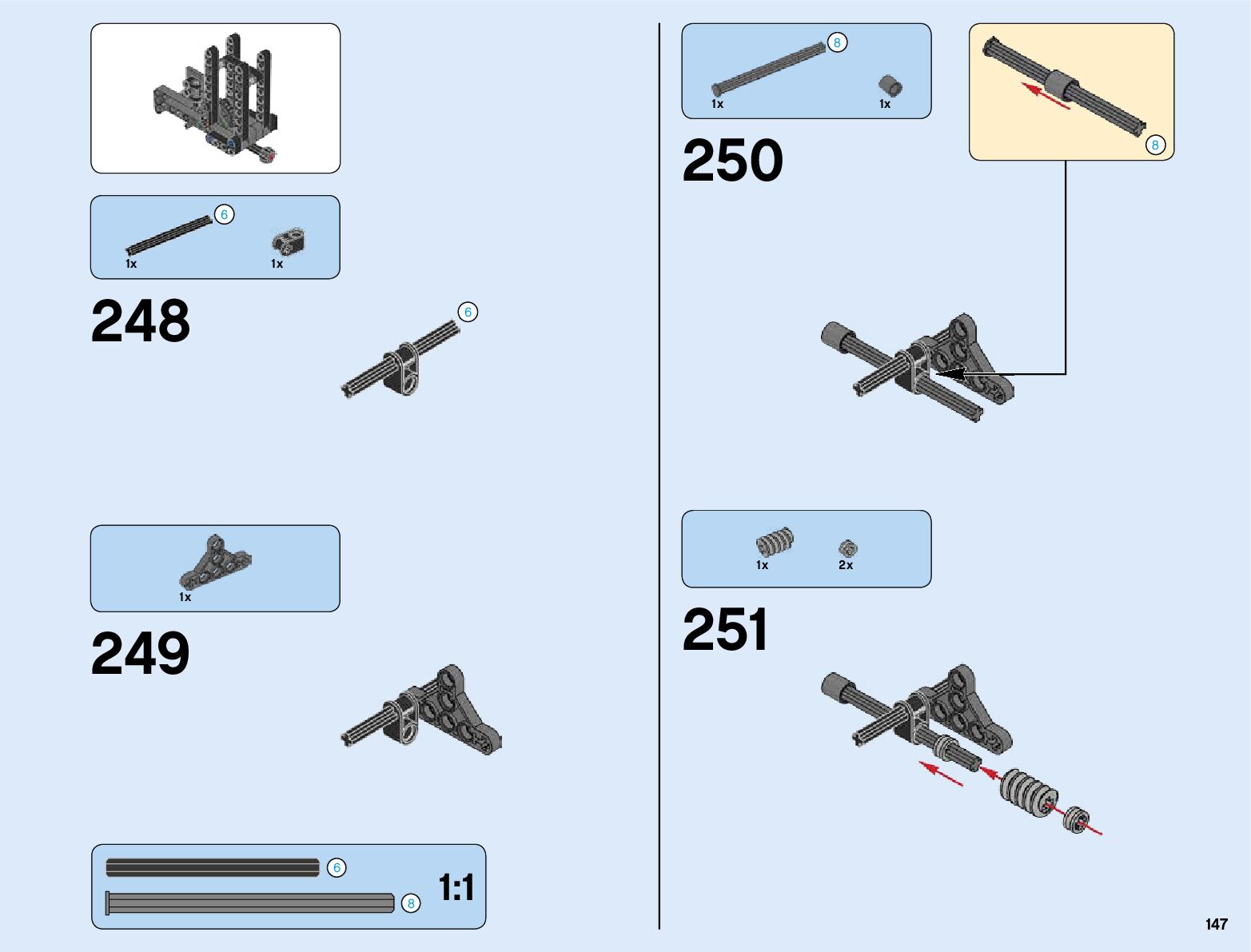 6
1x
1x

248

6

1x

249

6
8
1:1

8
1x
1x

250

8

1x
2x

251

147