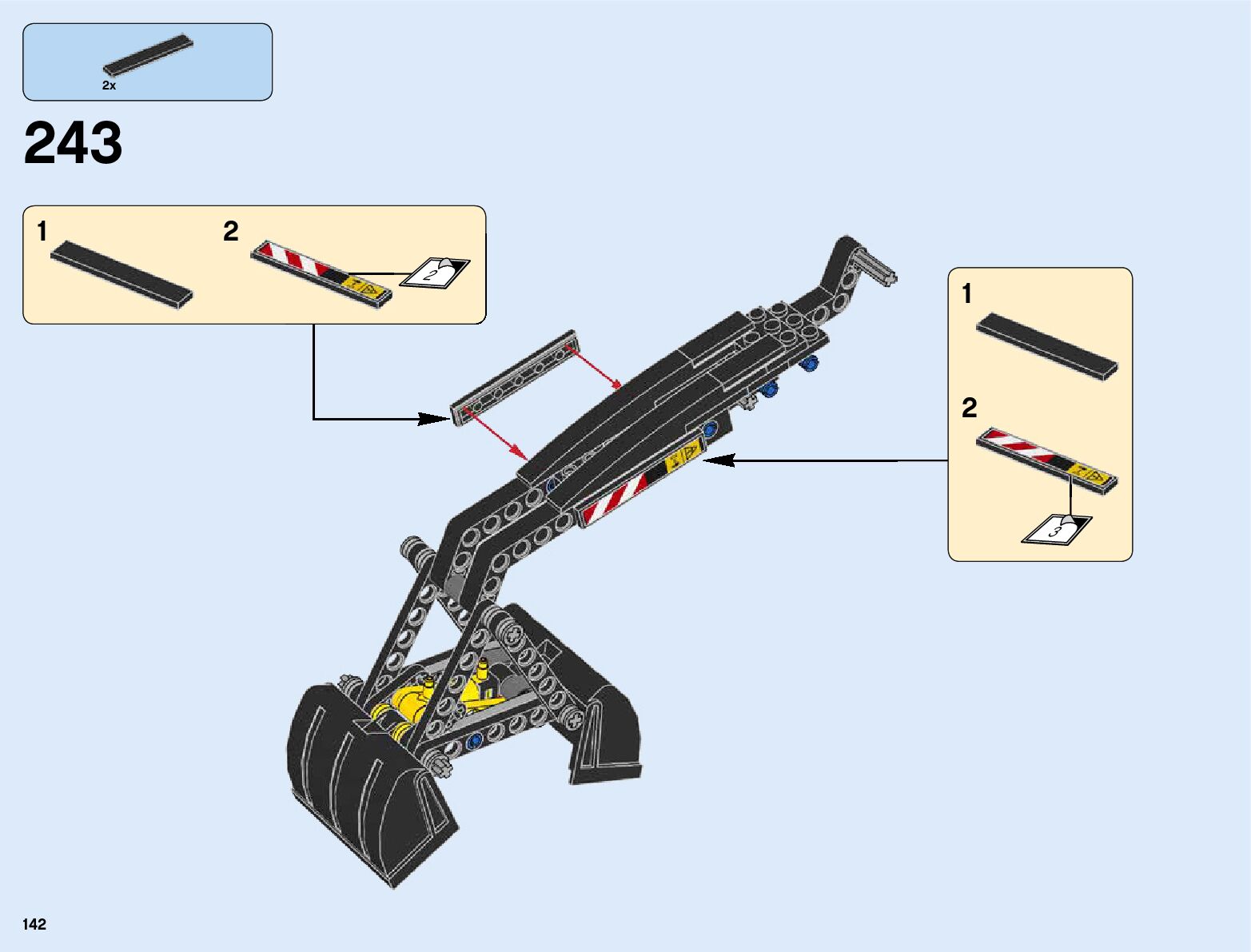 2x

243

1

2

2

1

2

3

142