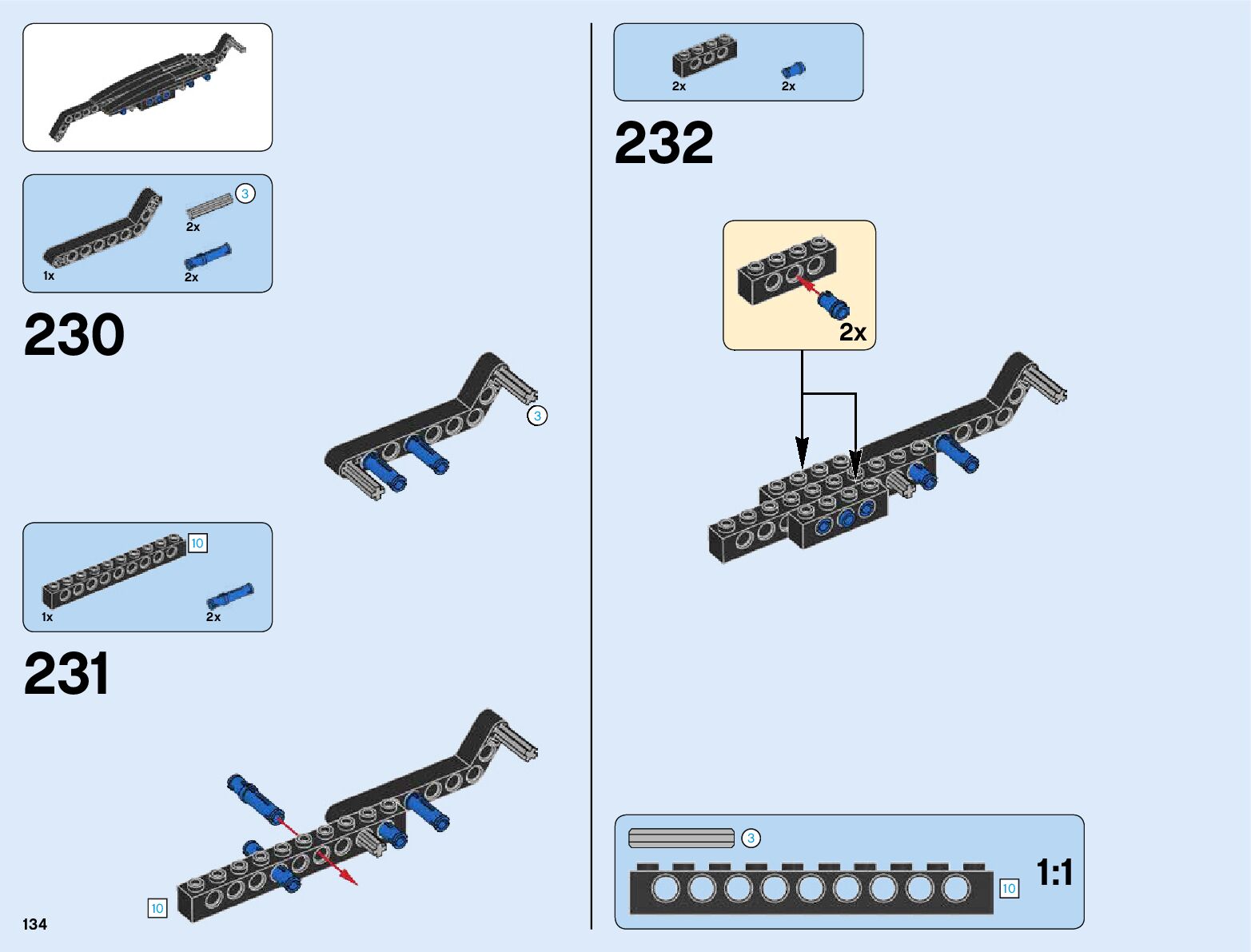 3
2x
1x
2x

230

3

10
1x
2x

231

10

134

2x
2x

232

2x

3
10
1:1