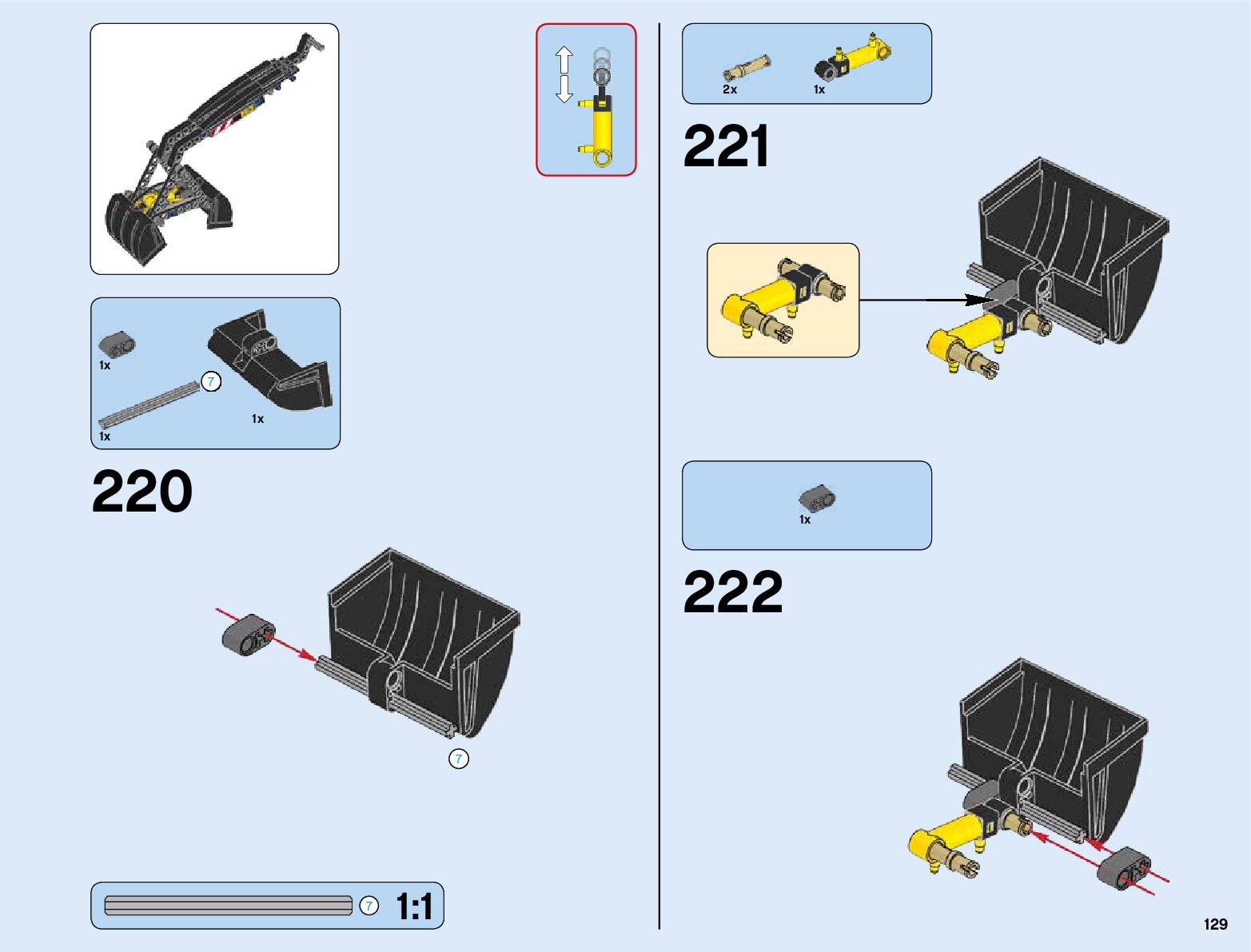 1x
7
1x
1x

220

7

7 1:1

2x 1x

221

1x

222

129