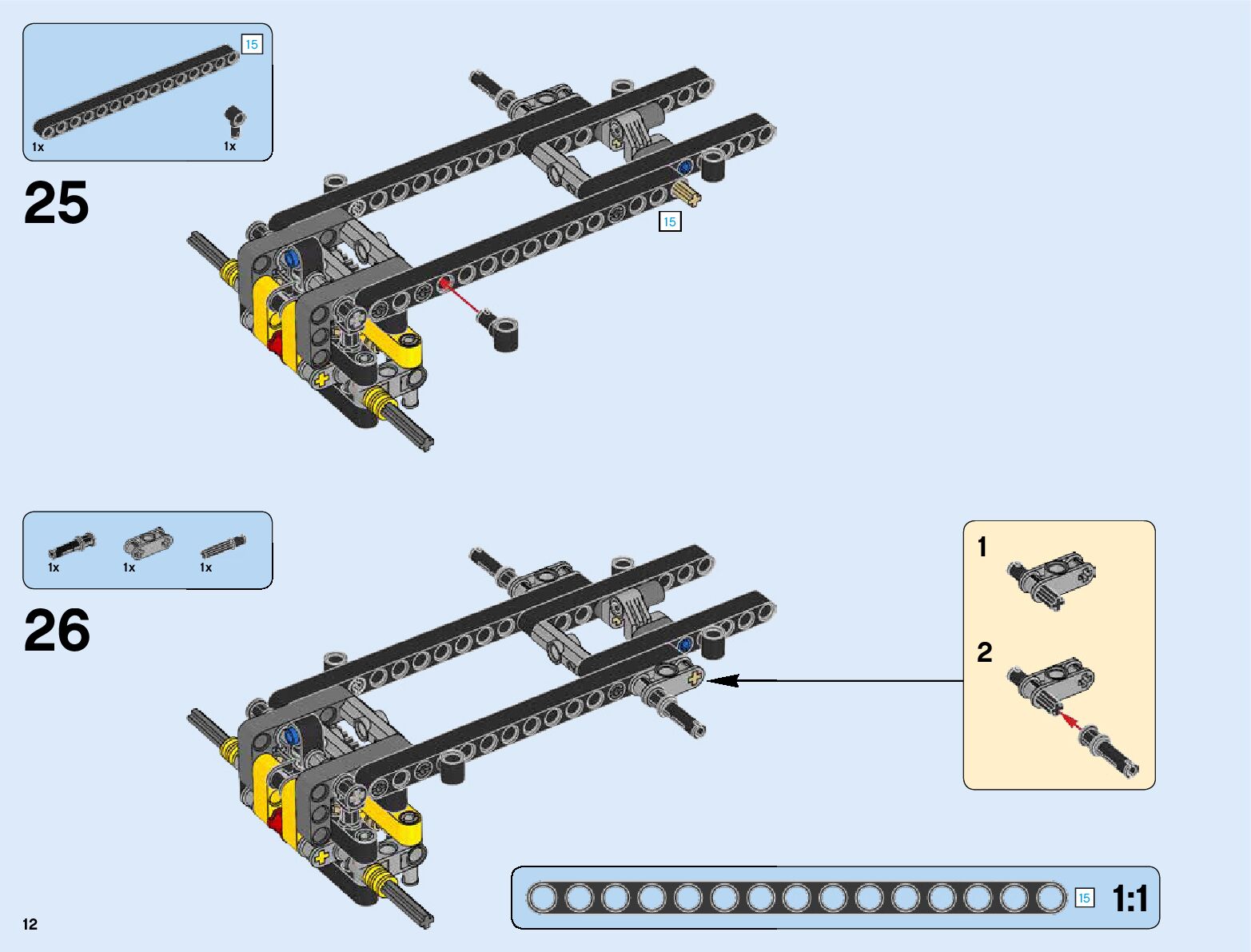 15

1x

1x

25

15

1x

1x

1x

26

1

2

15

1:1

12