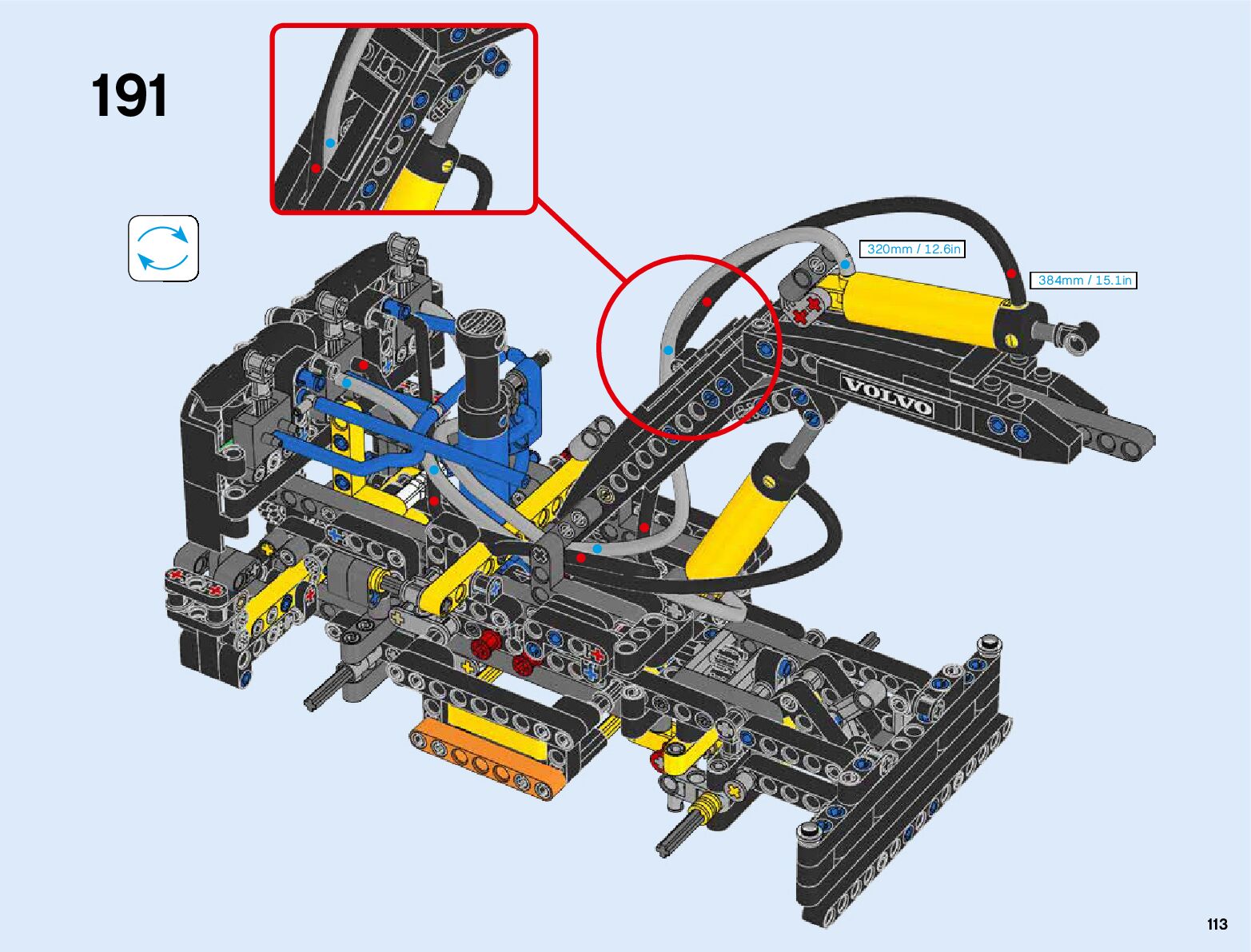 191

320mm / 12.6in

384mm / 15.1in

VOLVO

113