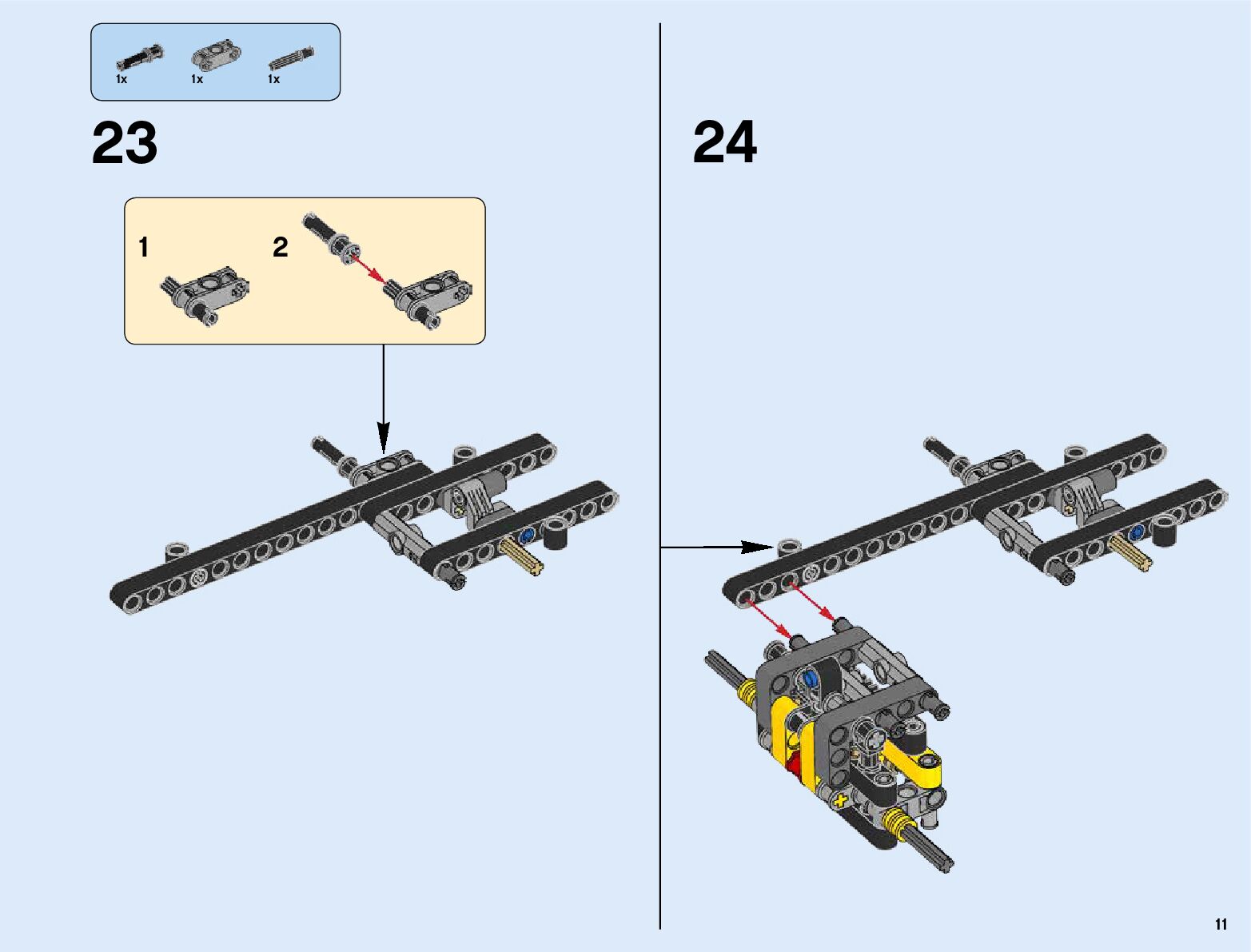 1x 1x 1x

23

1

2

24

11