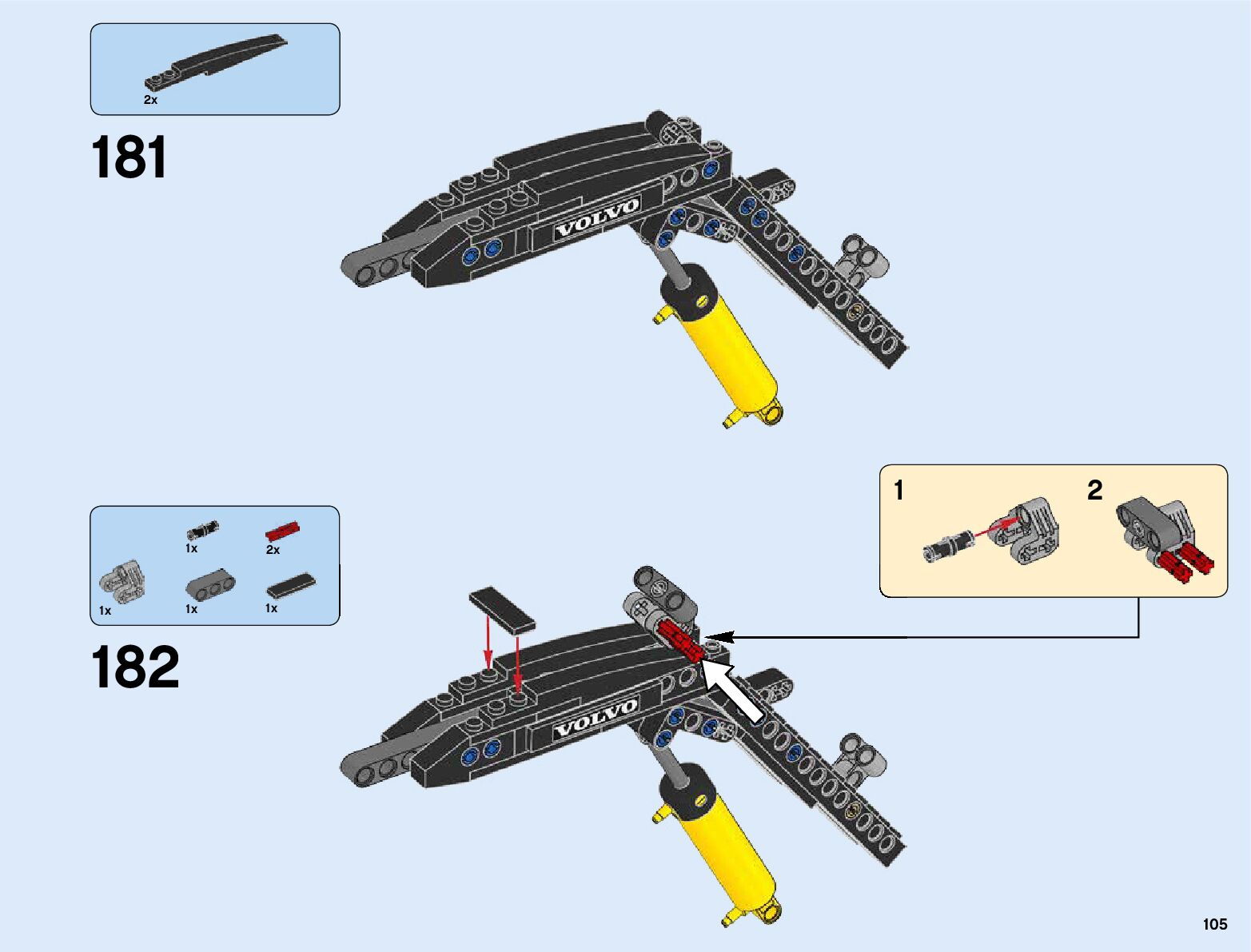 2x

181

VOLVO

1x

2x

1x

1x

1x

182

1

2

VOLVO

105