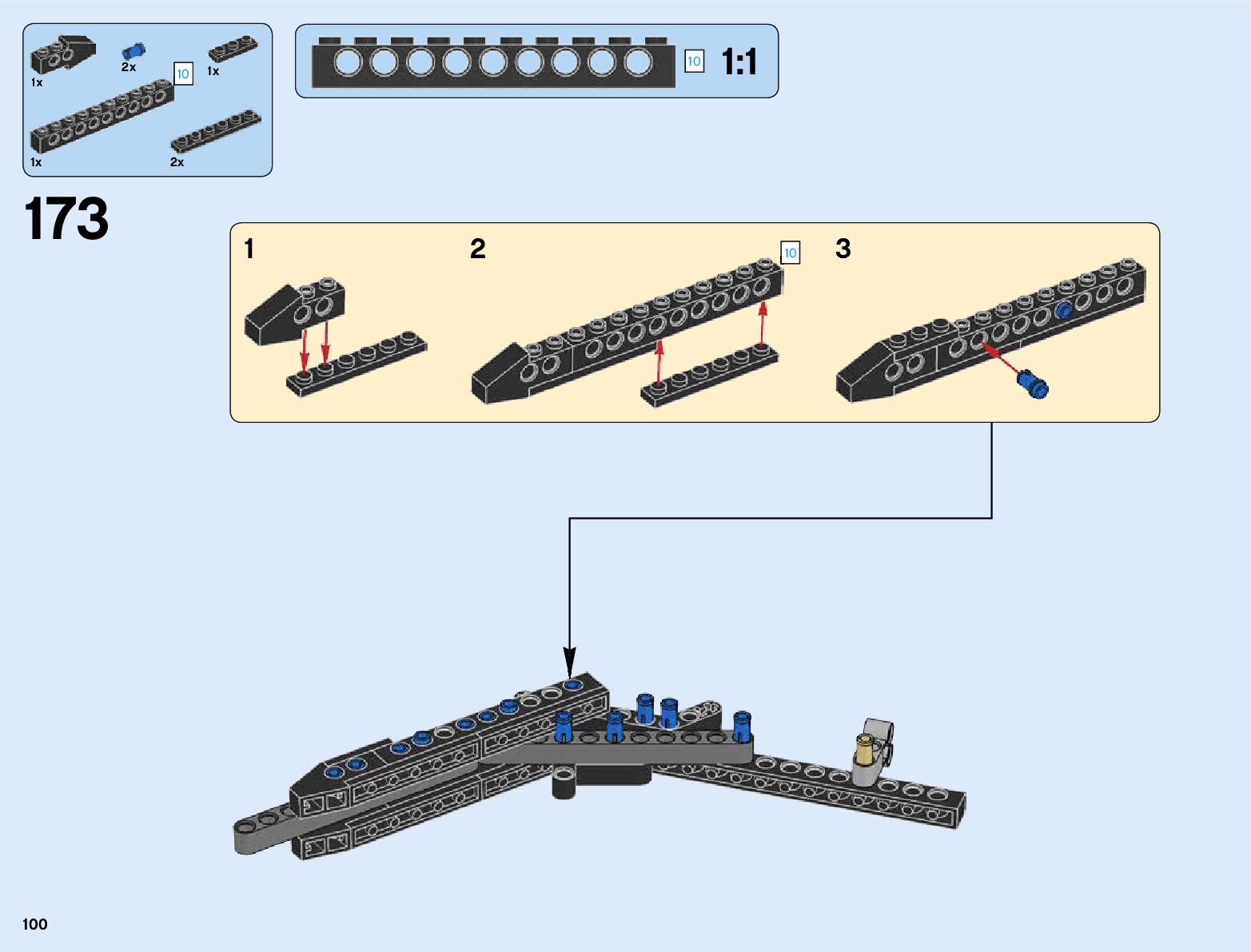 1x
2x
10
1x
1x
2x

10 1:1

173

1

2

10

3

100