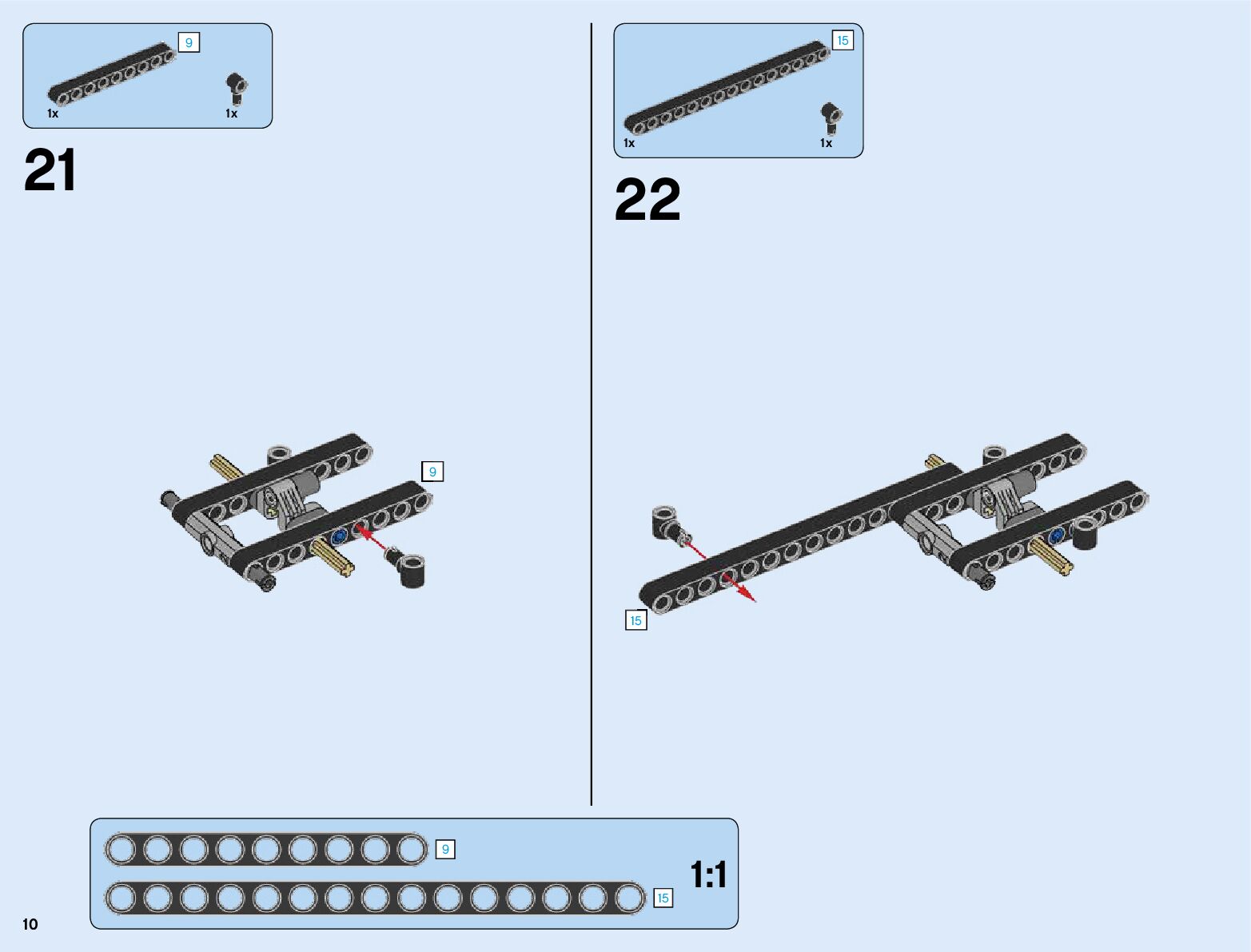 9

1x 1x

21

9

15

1x 1x

22

15

9

15

1:1

10