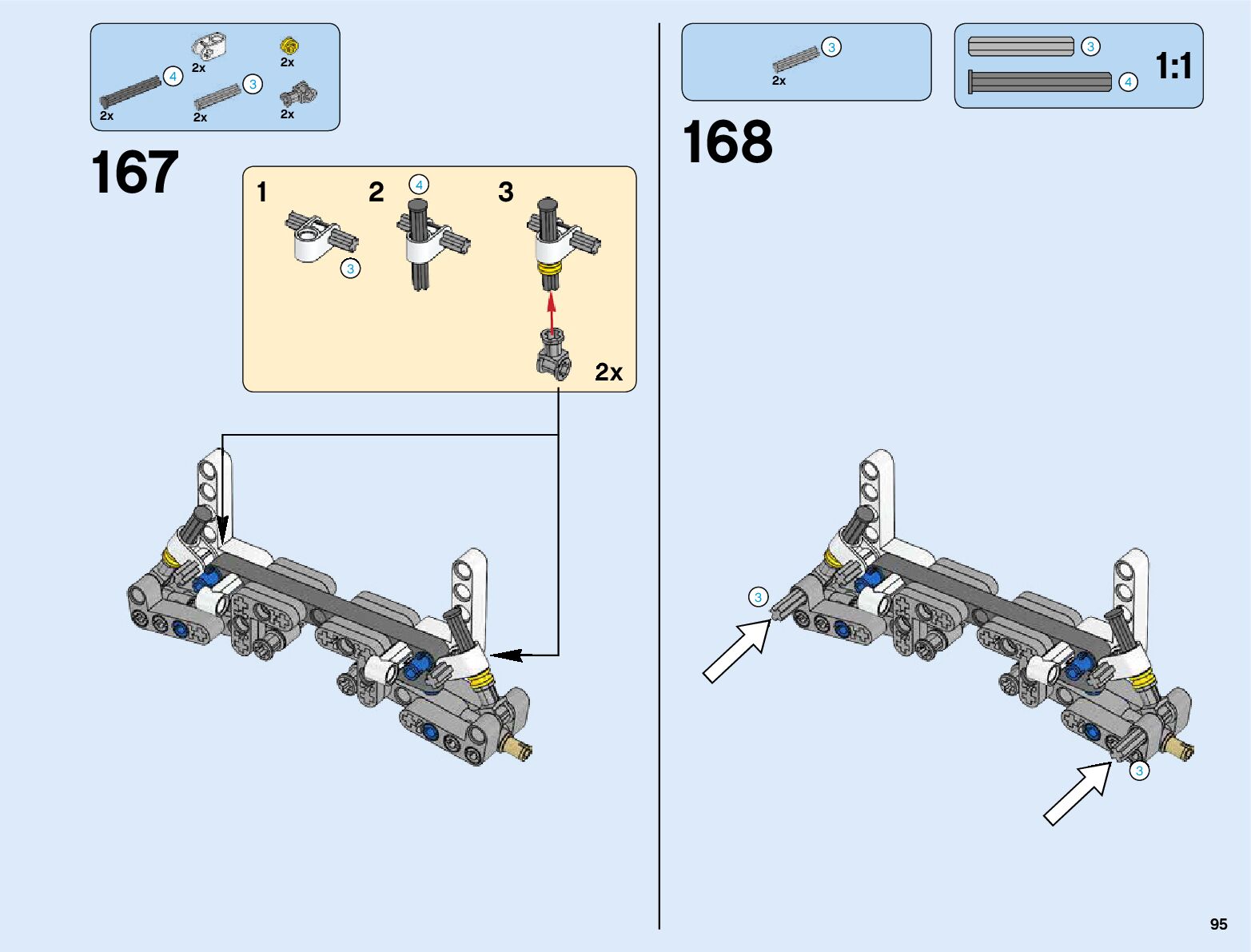 2x
2x
4
3
2x
2x
2x

167

1
3
2
4
3
2x

3
2x

3
4
1:1

168

3
3

95