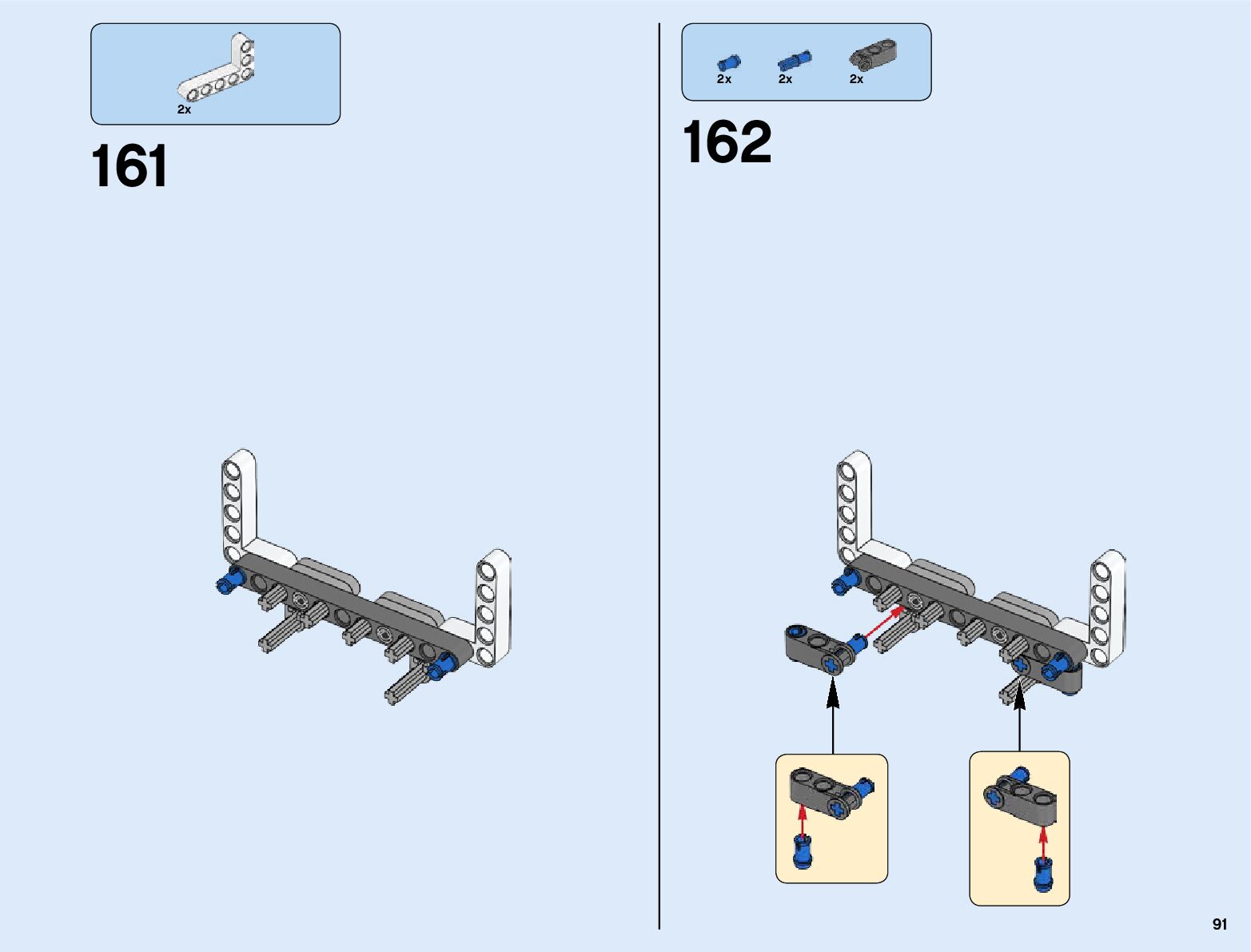 2x

161

2x 2x 2x

162

91