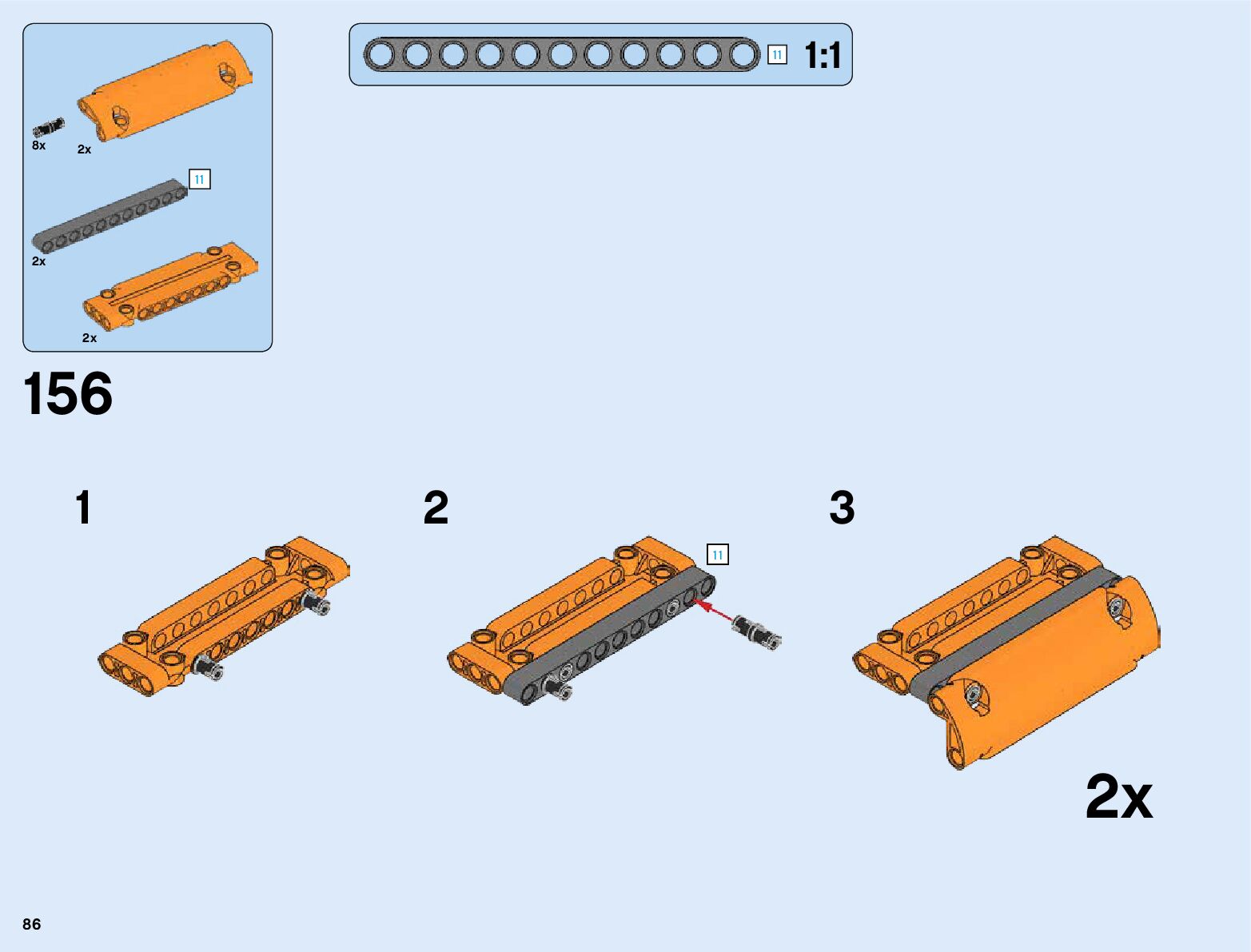 8x
2x
11
2x
2x

11 1:1

156

1

2

11

3

2x

86