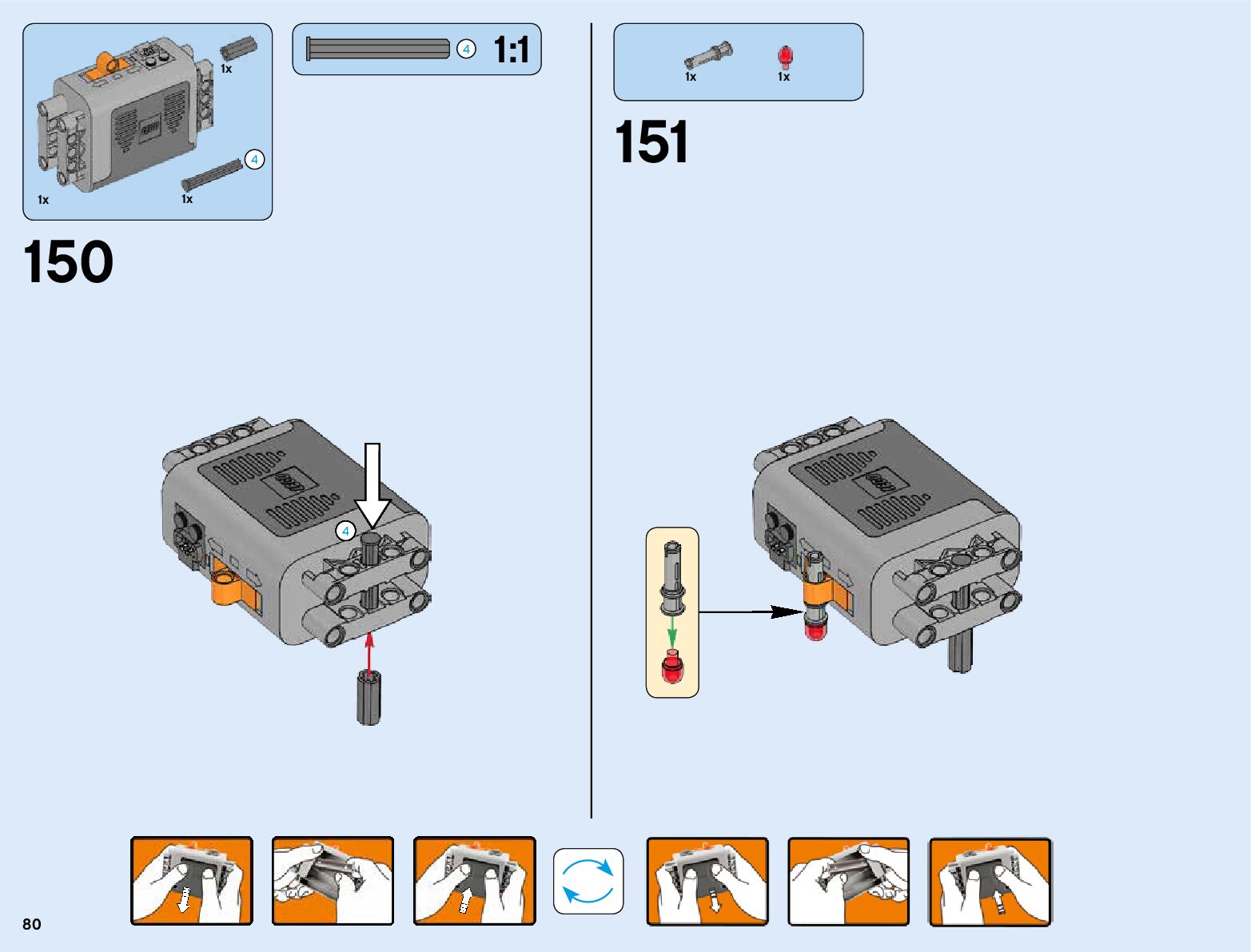 1x

4

1x

1x

4

1:1

150

4

1x

1x

151

80