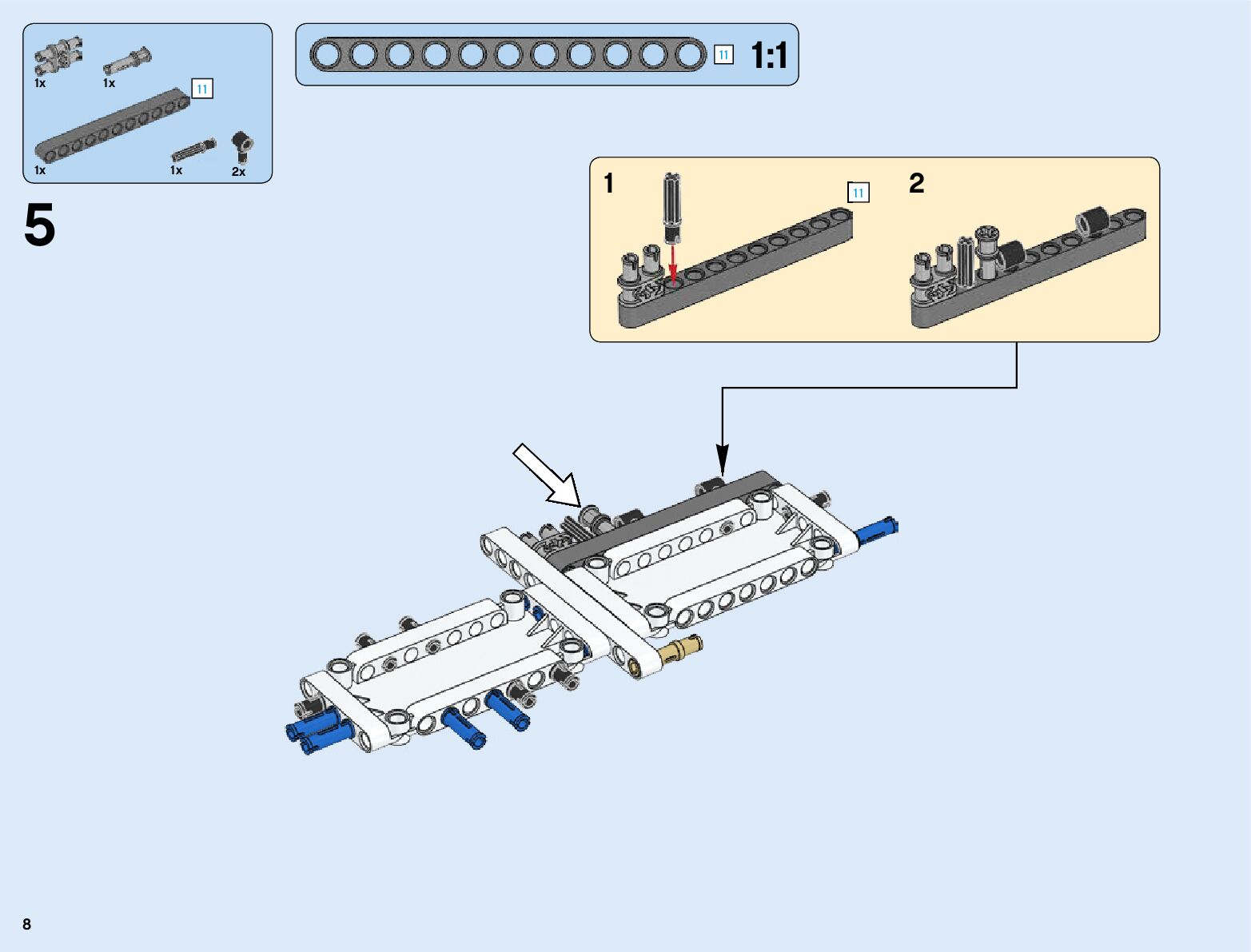 1x
1x
11
1x
1x
2x

11 1:1

5

1
11
2

8