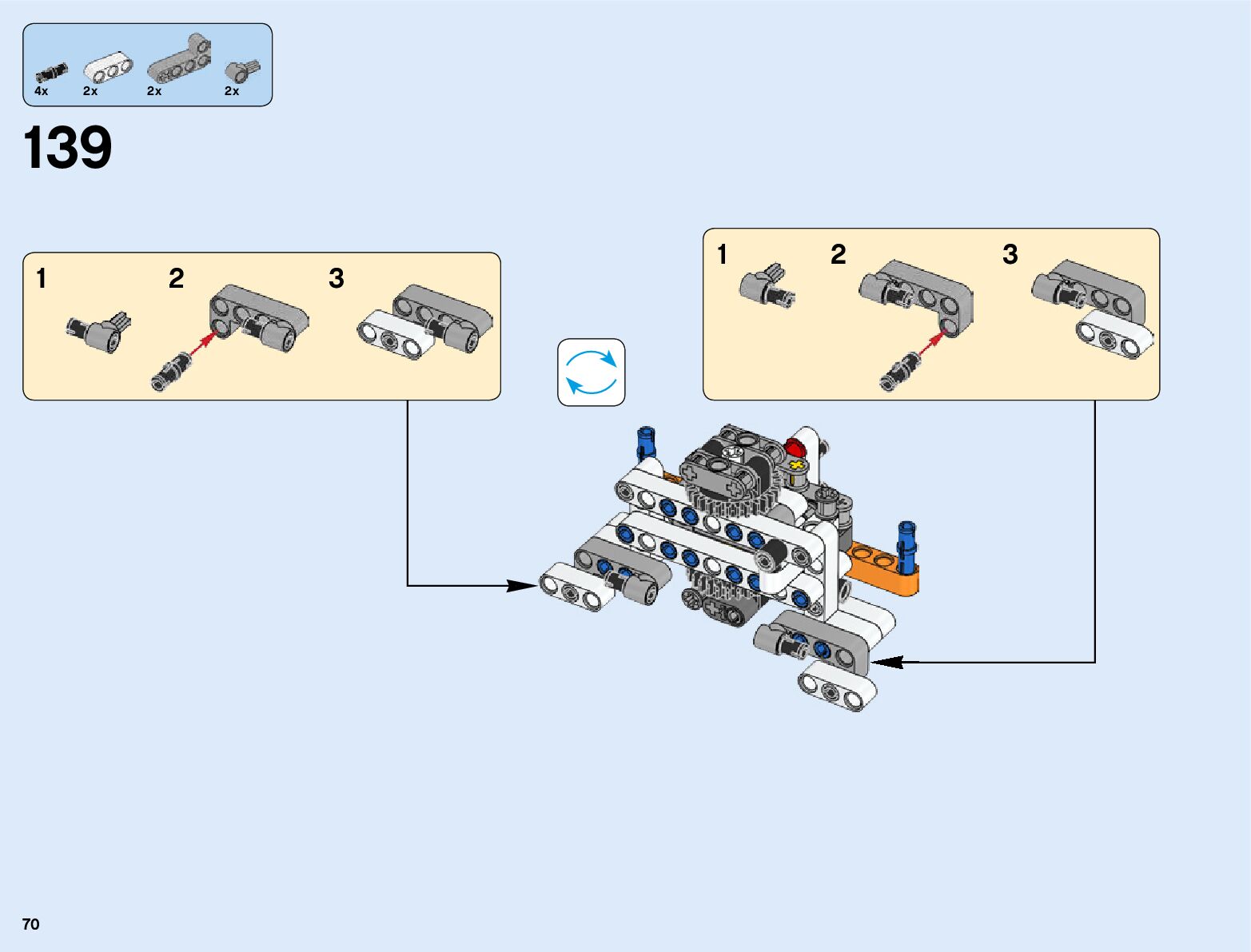 4x 2x 2x 2x

139

1 2 3

1 2 3

70