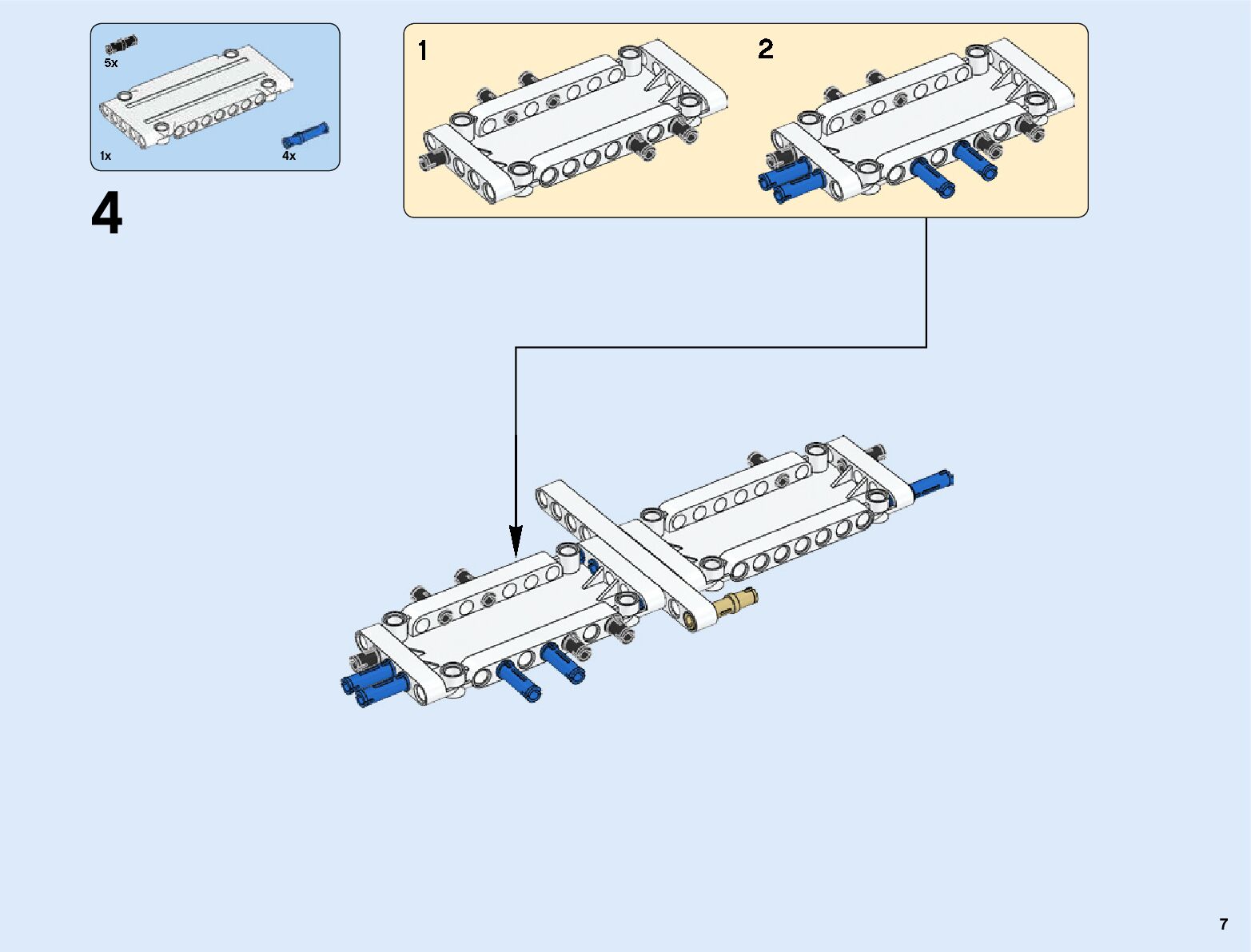 5x
1x
4x
4
1
2
7