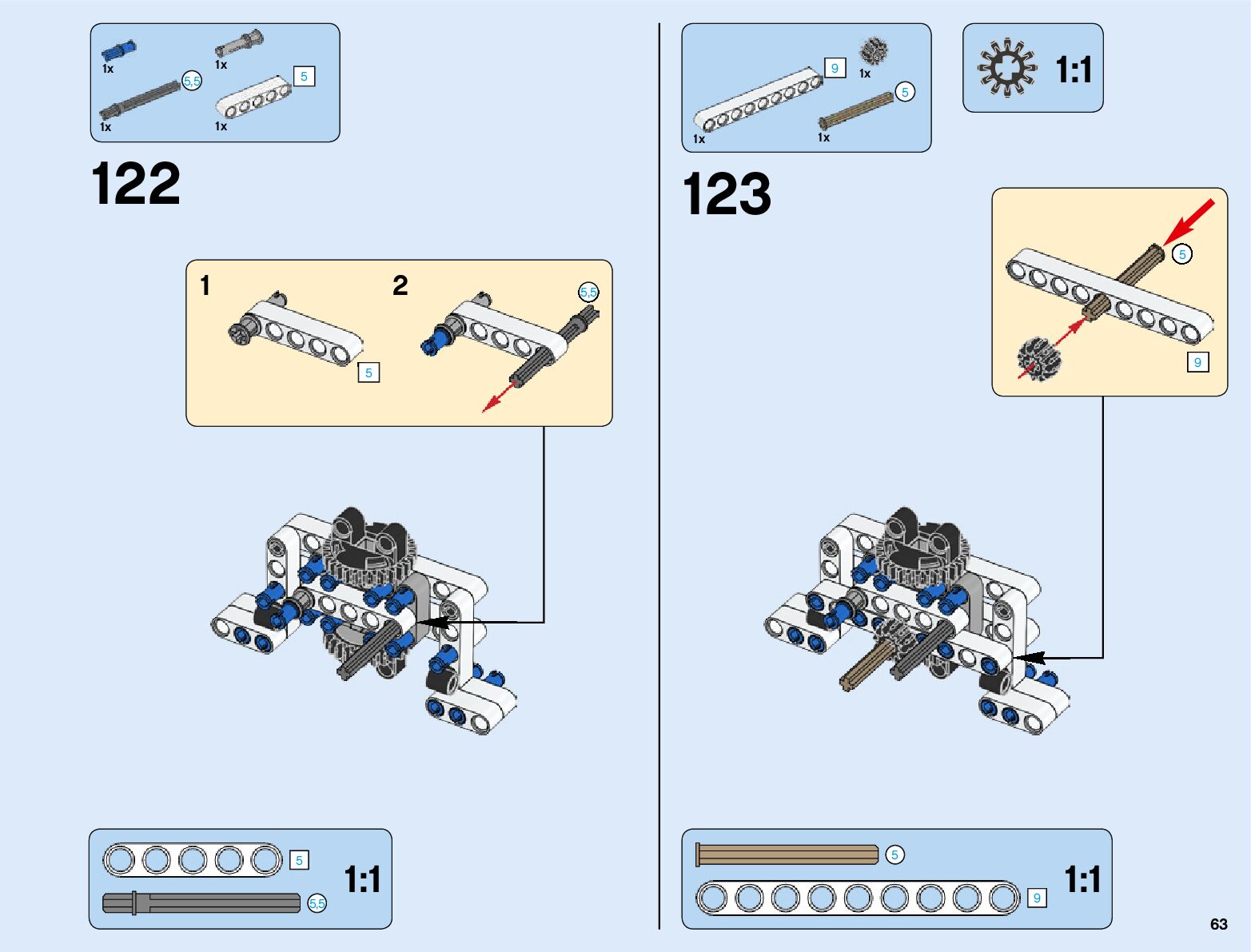 1x
1x
5,5
5
1x
1x

122

1
5
2
5,5

5
1:1
5,5

9
1x
5
1x
1x

1:1

123

5
9

5
1:1
9

63