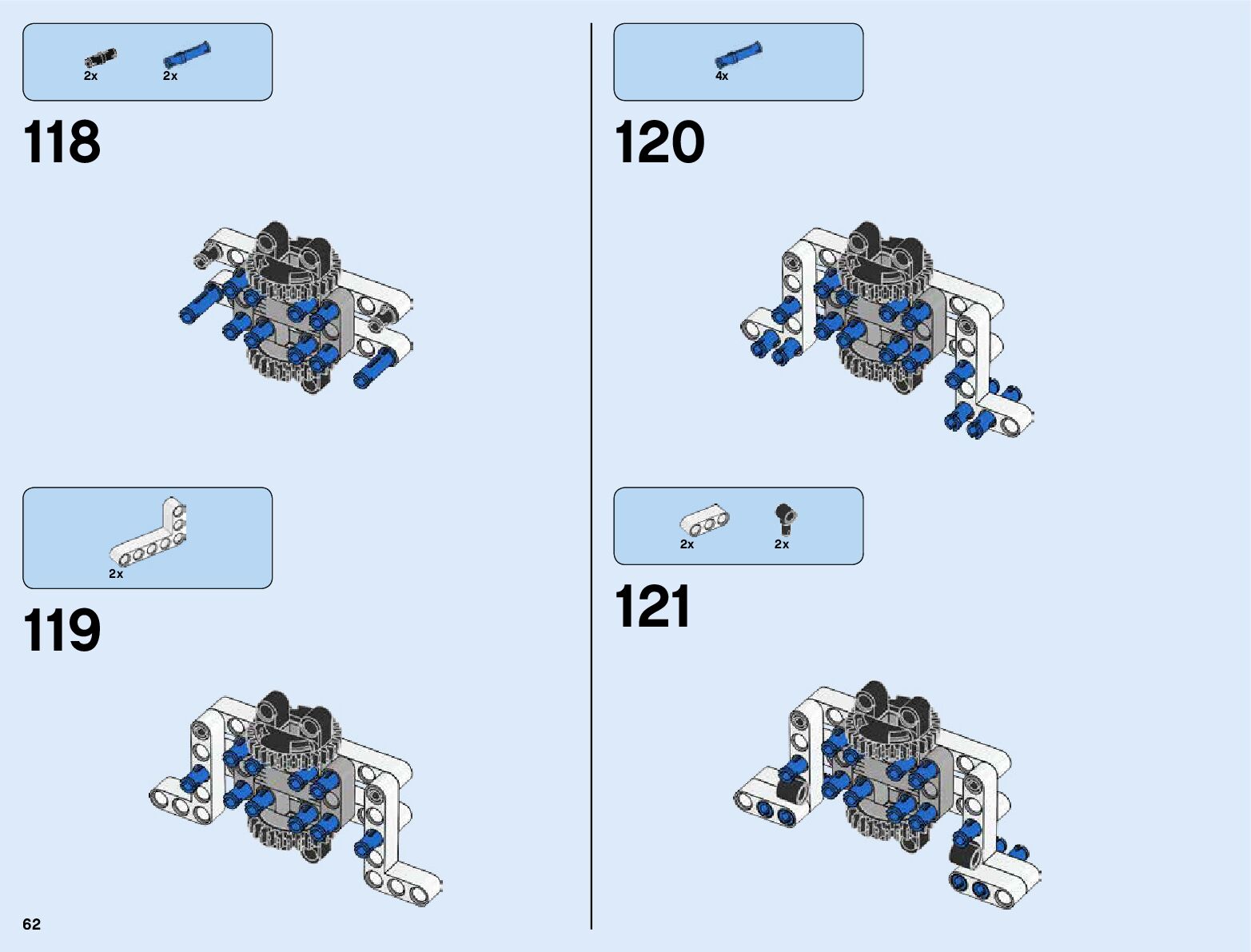 2x 2x

118

2x

119

4x

120

2x 2x

121

62