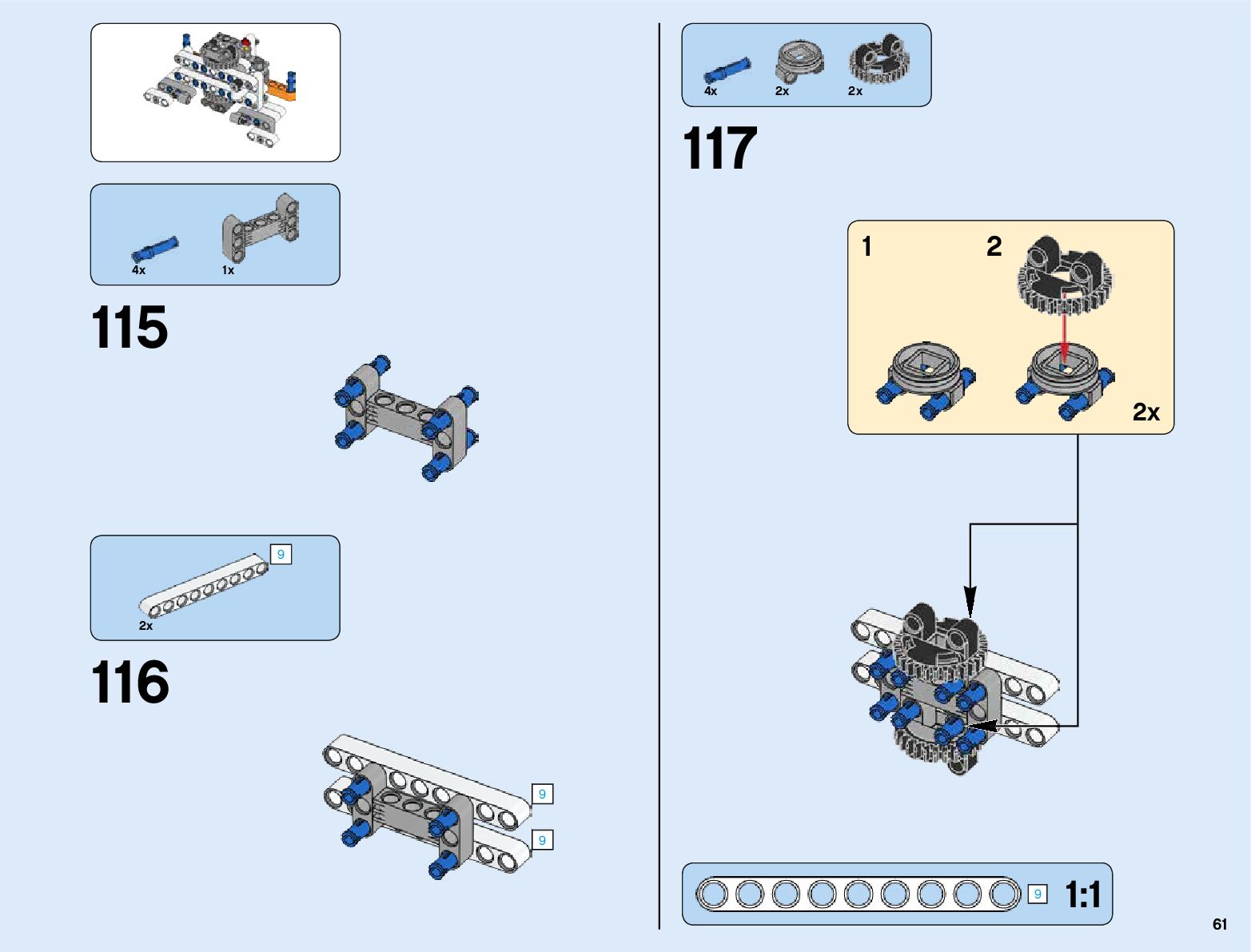 4x 1x

115

9

2x

116

9

9

4x 2x 2x

117

1 2

2x

9 1:1

61