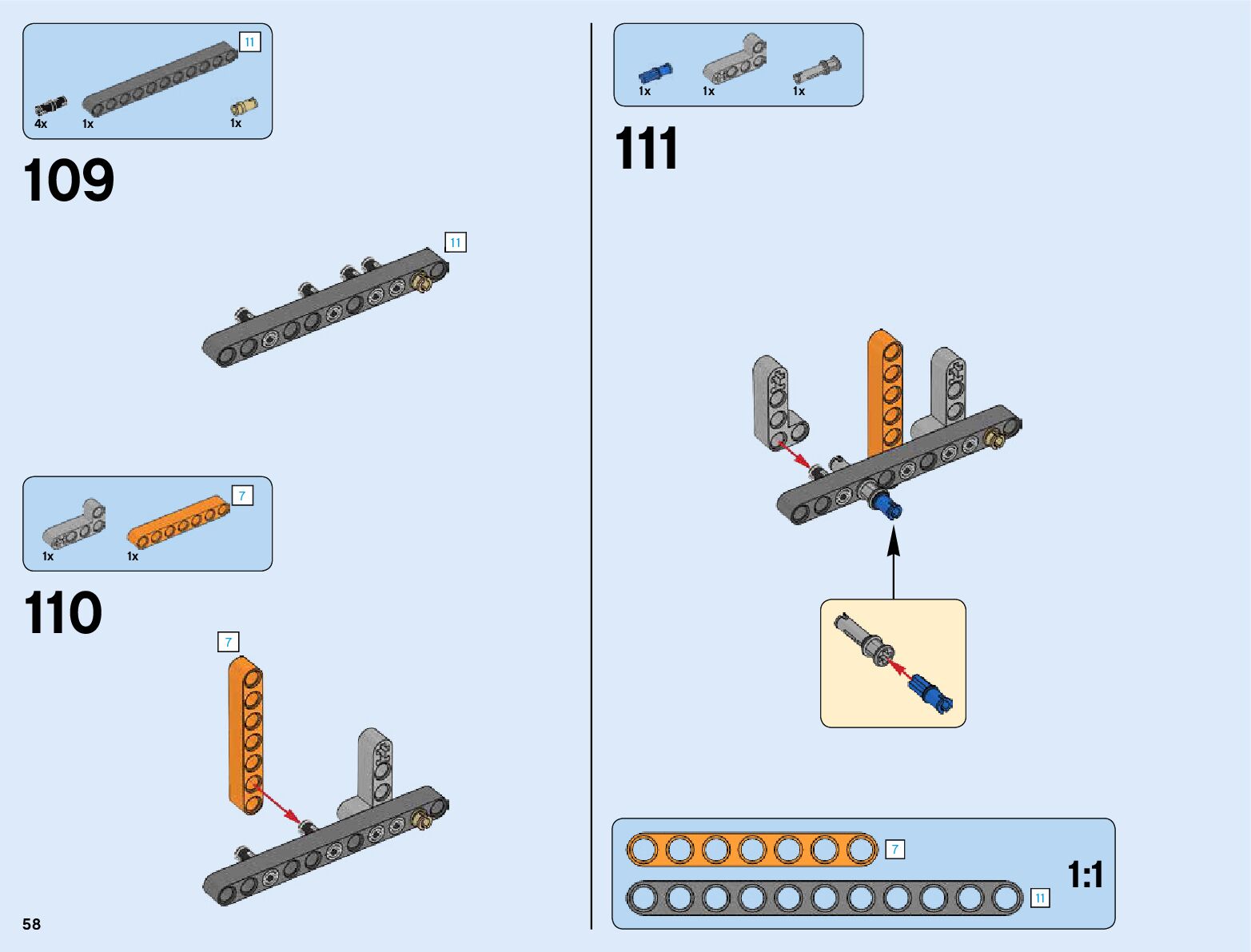 11
4x
1x
1x

109

11

7
1x
1x

110

7

58

1x
1x
1x

111

7
11
1:1