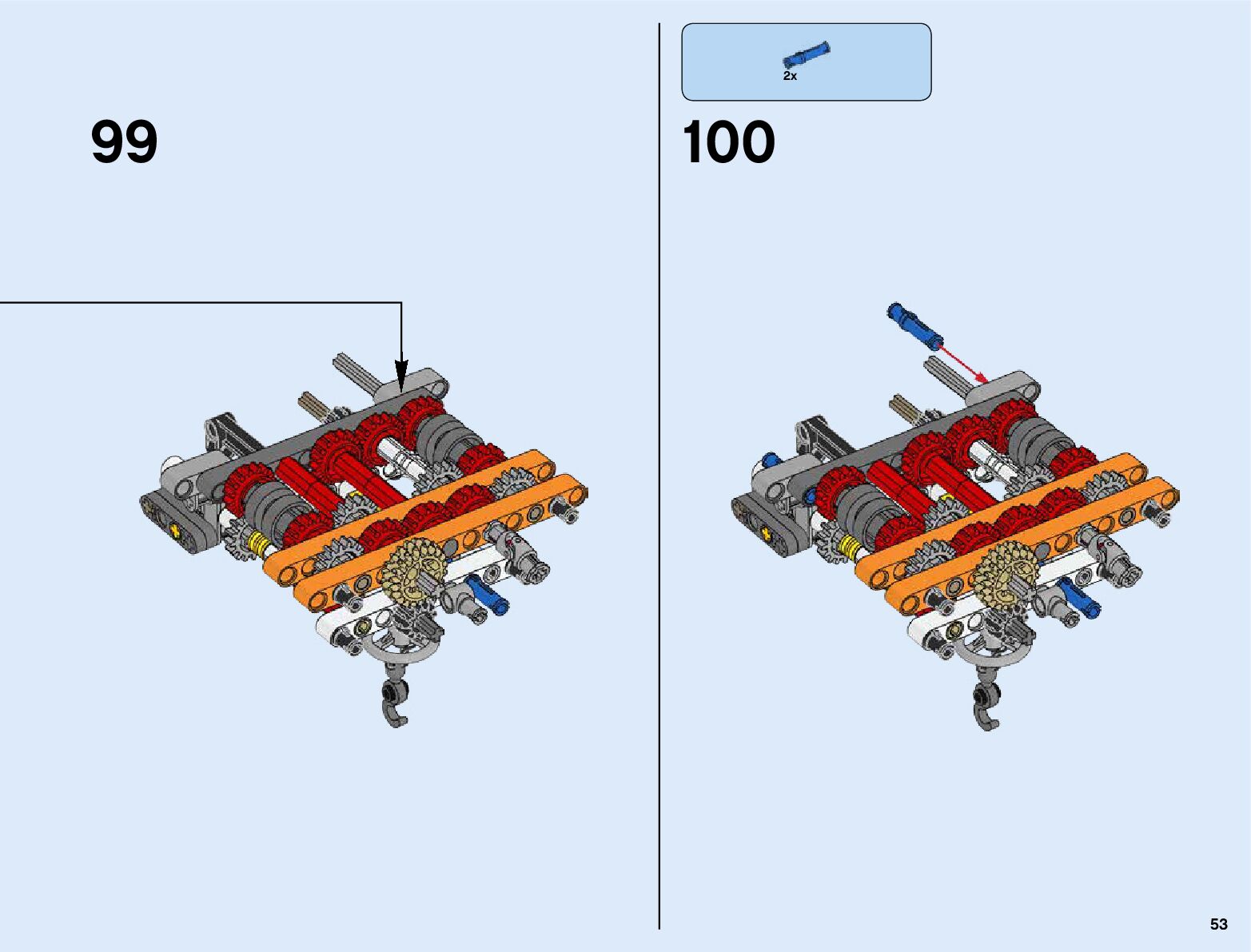 99

2x

100

53