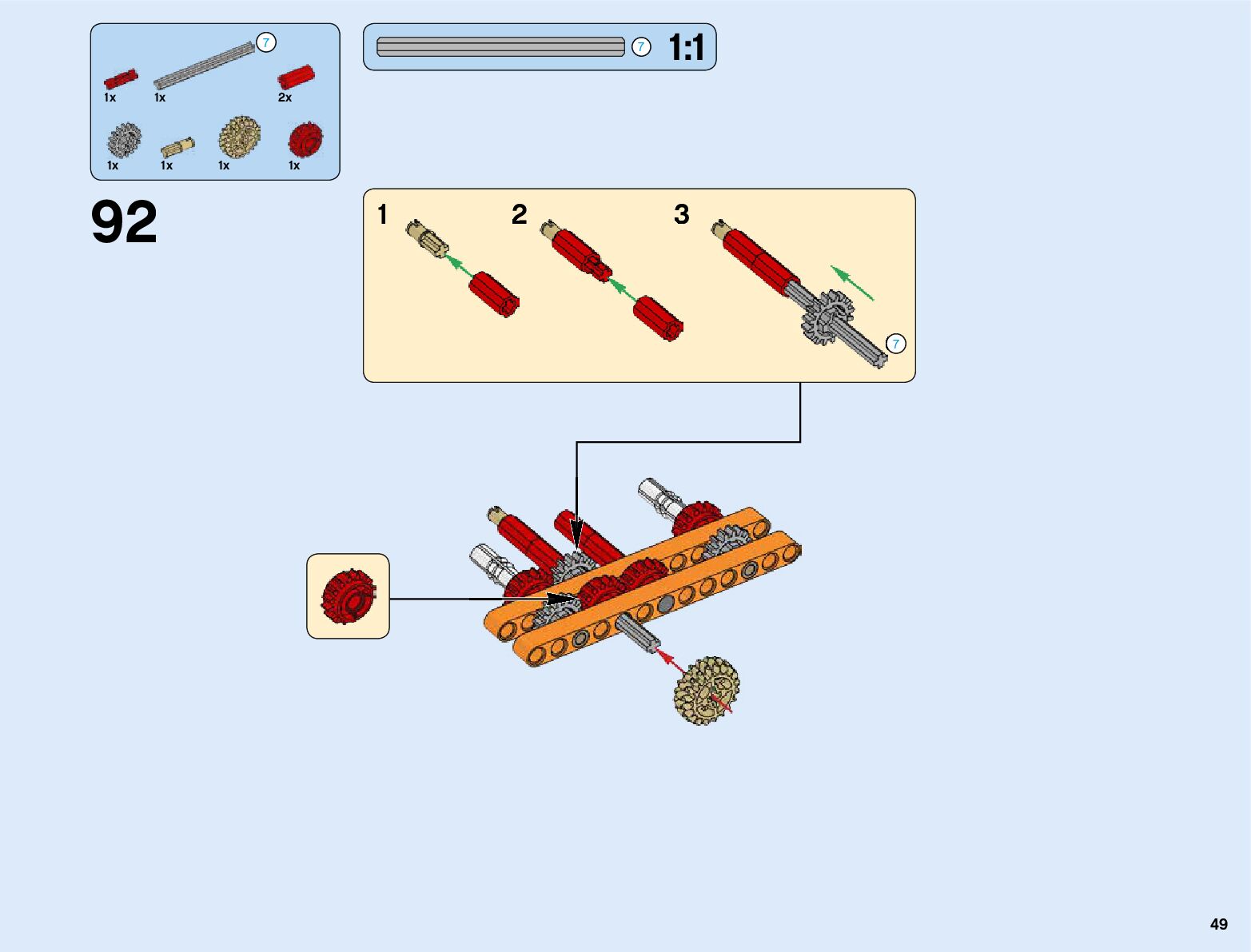 7
1x 1x 2x
1x 1x 1x 1x

7 1:1

92

1 2 3

7

49