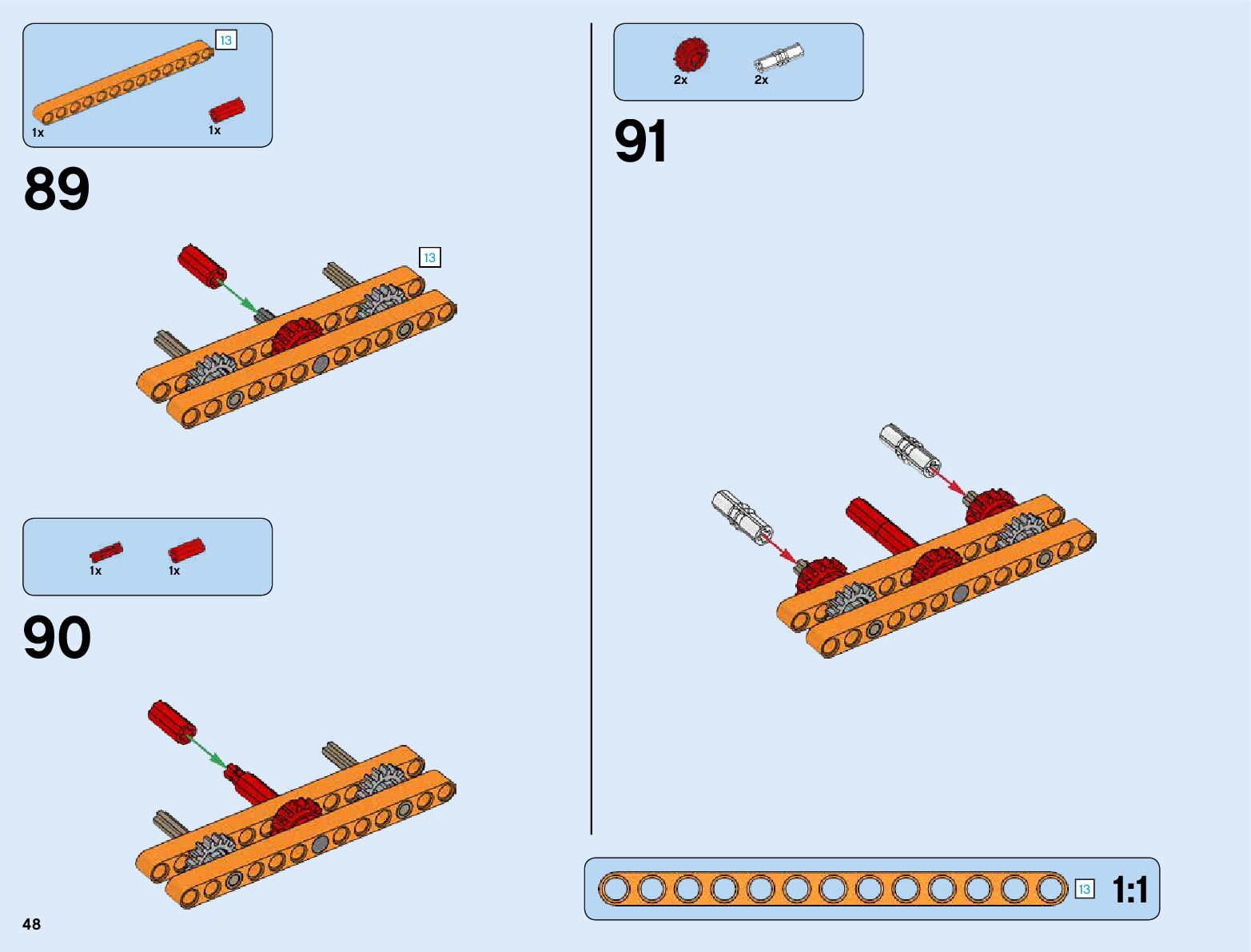 13

1x

1x

89

13

1x

1x

90

48

2x

2x

91

13

1:1