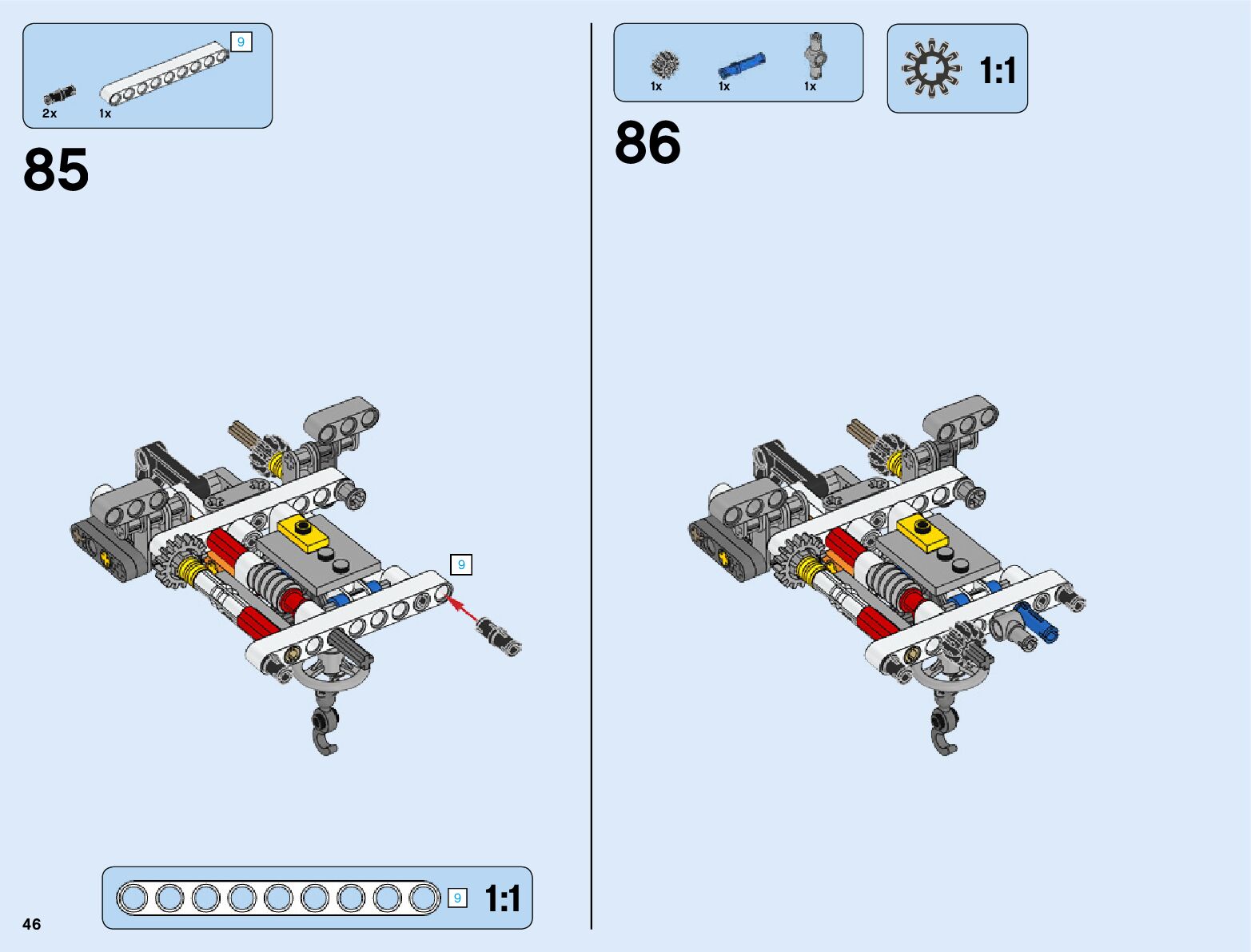 9
2x
1x

85

9

9
1:1

46

1x
1x
1x

1:1

86