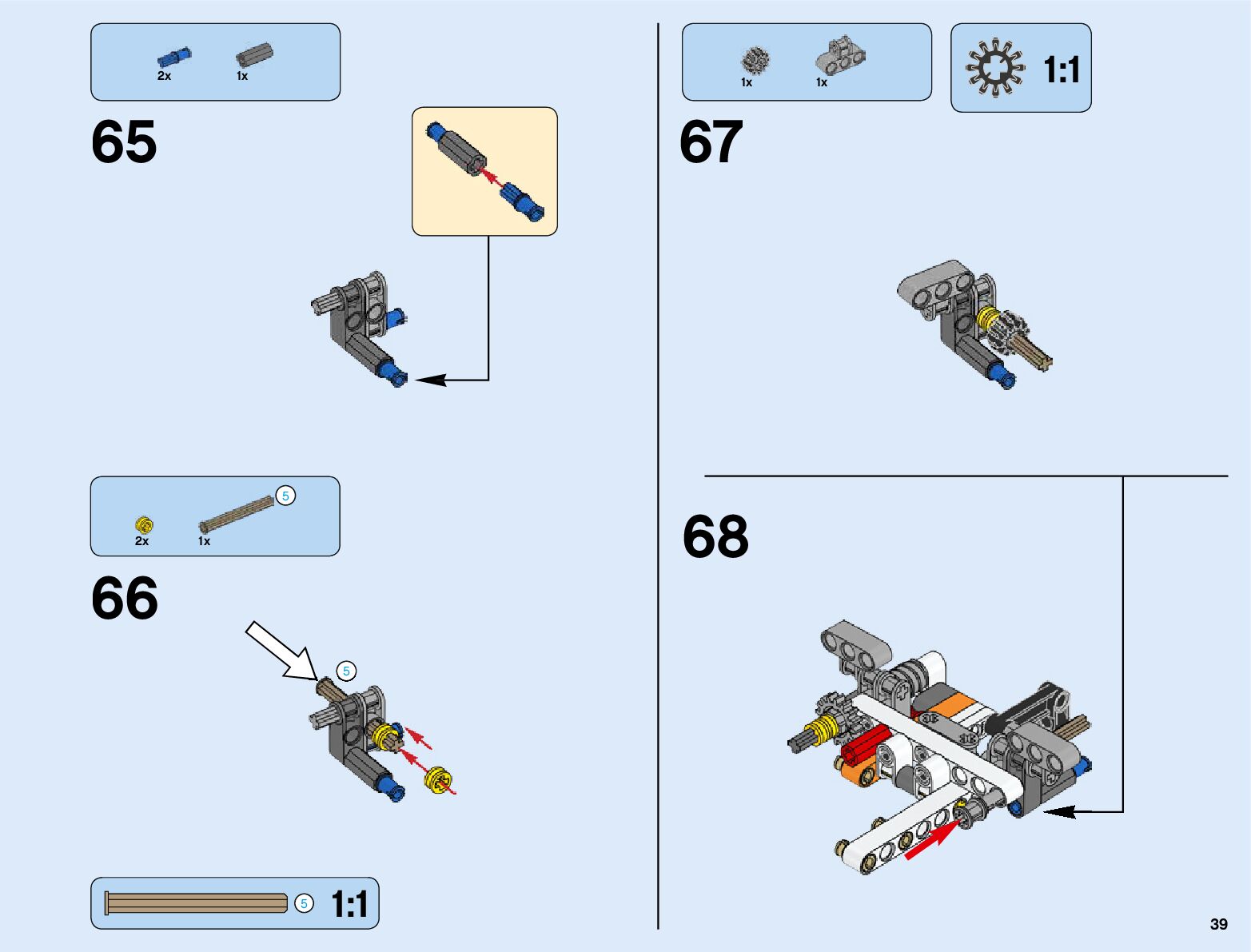 2x 1x

65

2x 1x 5

66

5

5 1:1

1x 1x

1:1

67

68

39