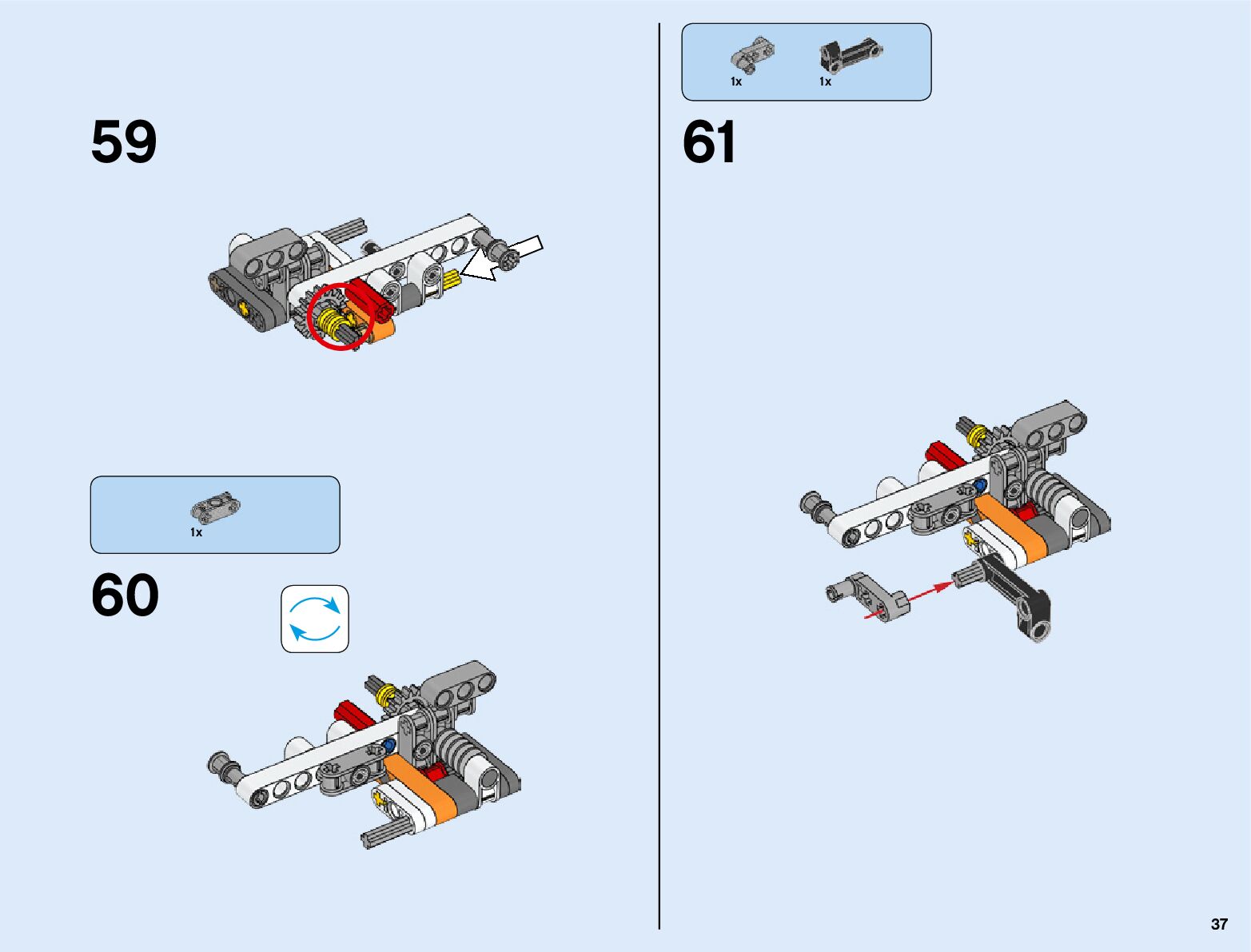 59

1x

60

1x 1x

61

37