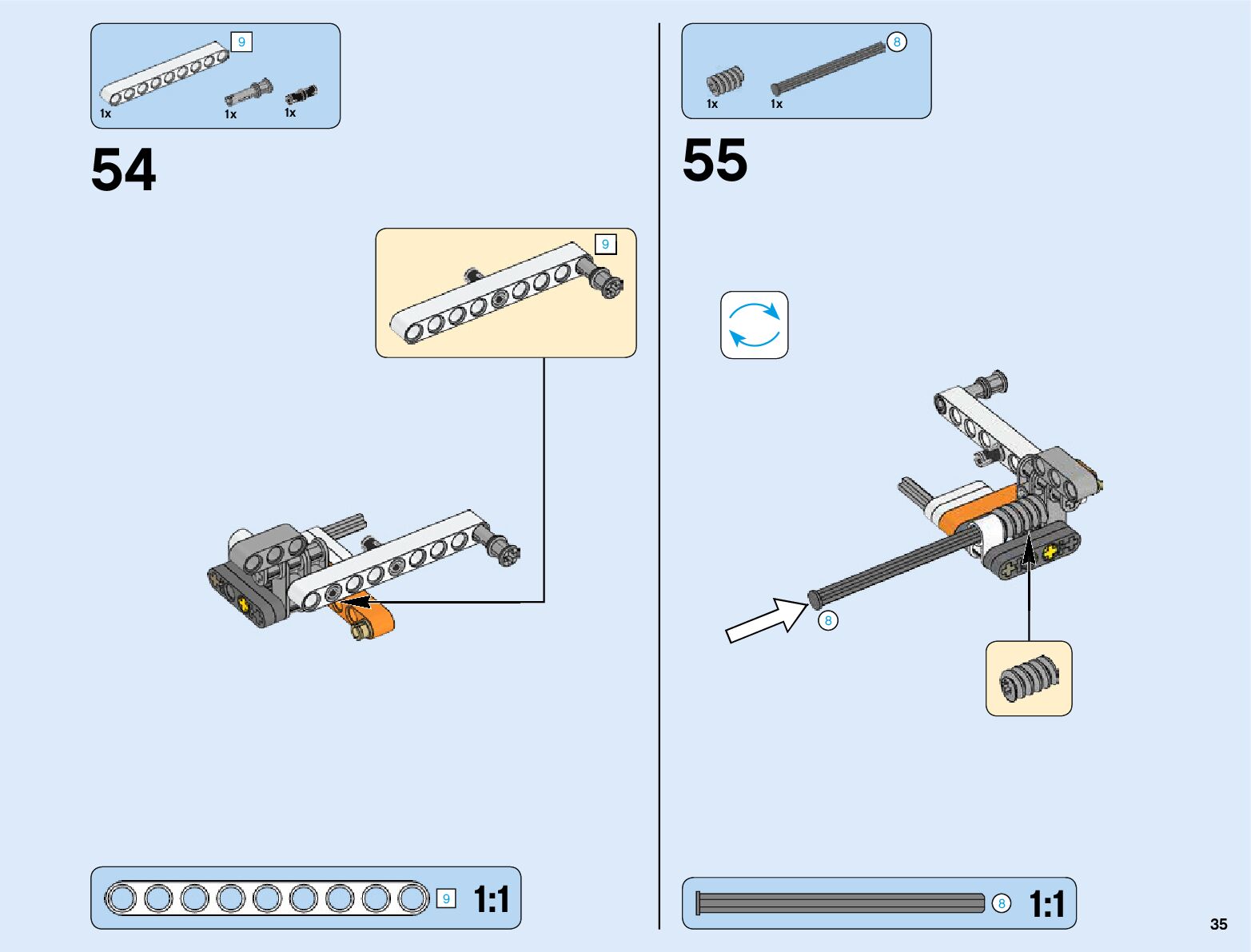 9
1x
1x
1x

54

9

9

1:1

8
1x
1x

55

8

8

1:1

35