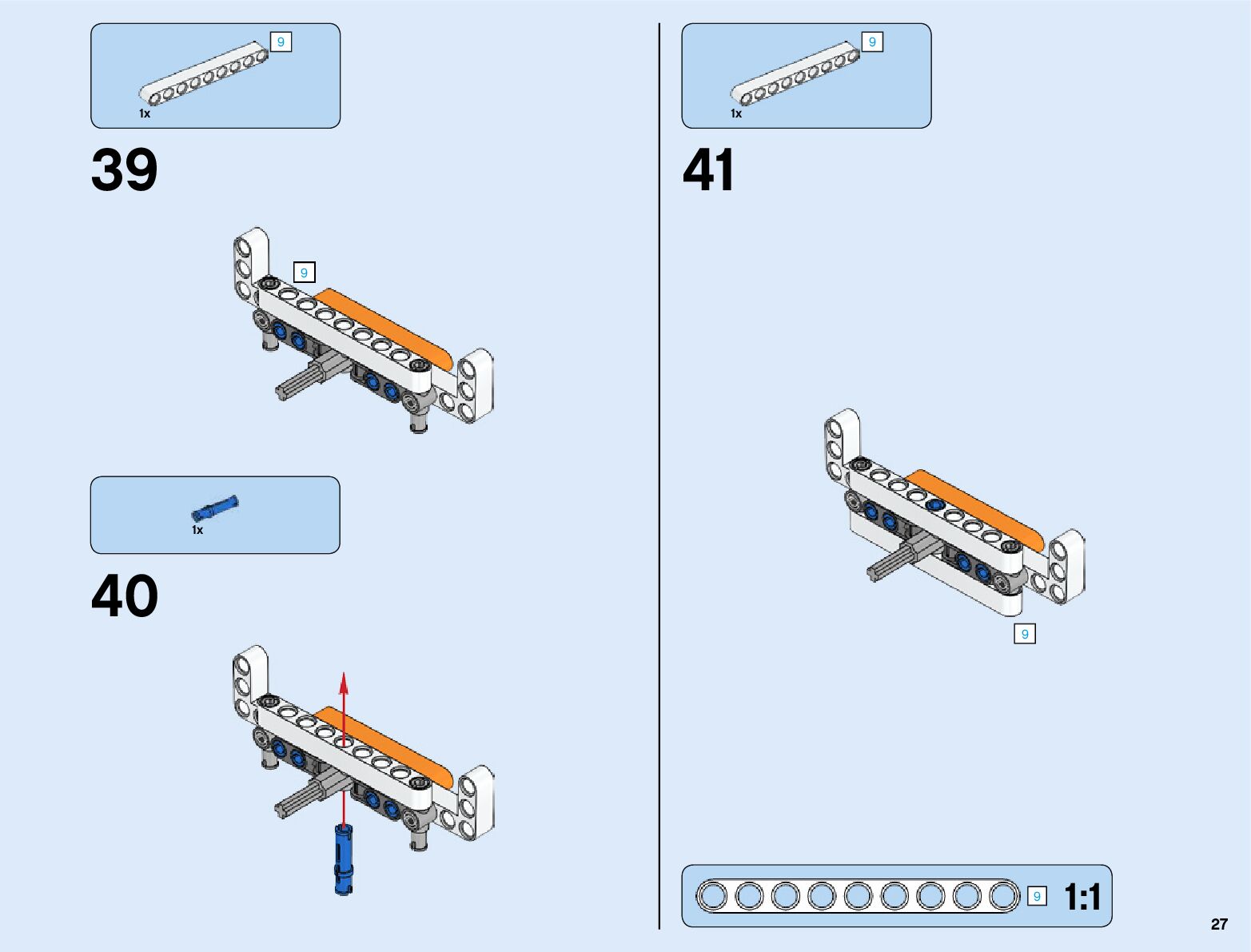 9
1x

39

9

1x

40

9
1x

41

9

9 1:1

27