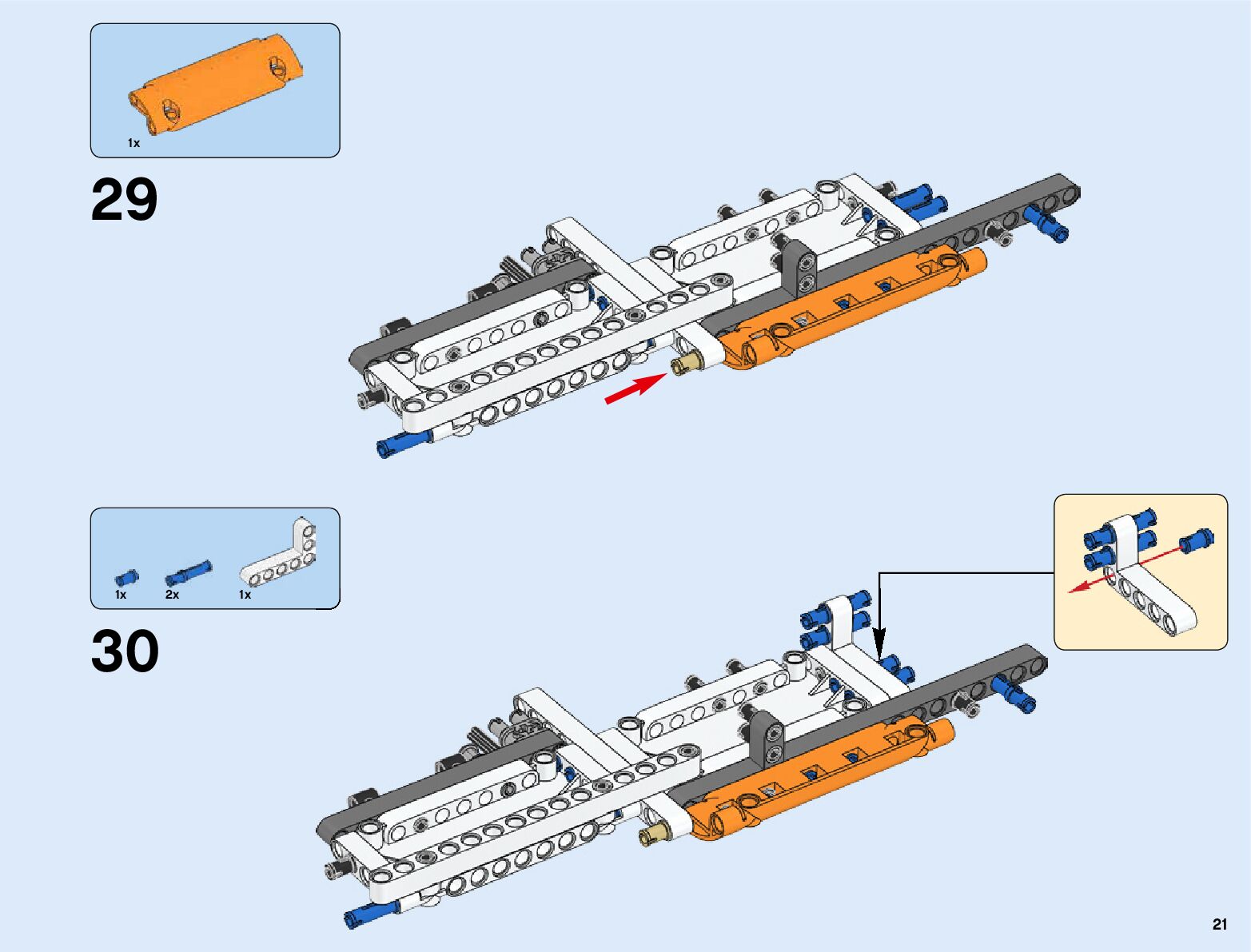 1x

29

1x 2x 1x

30

21