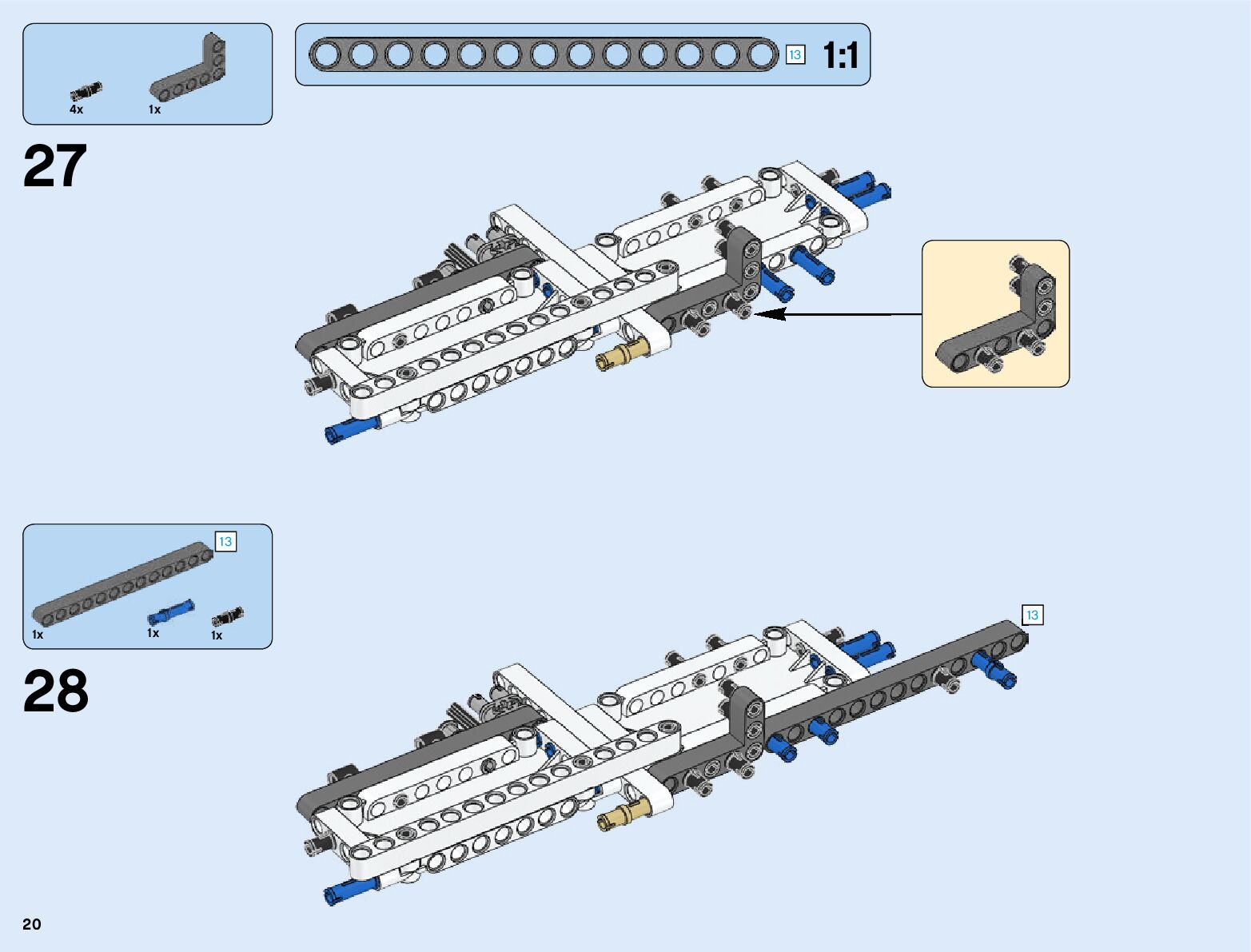 4x
1x

13 1:1

27

13

1x
1x
1x

28

13

20