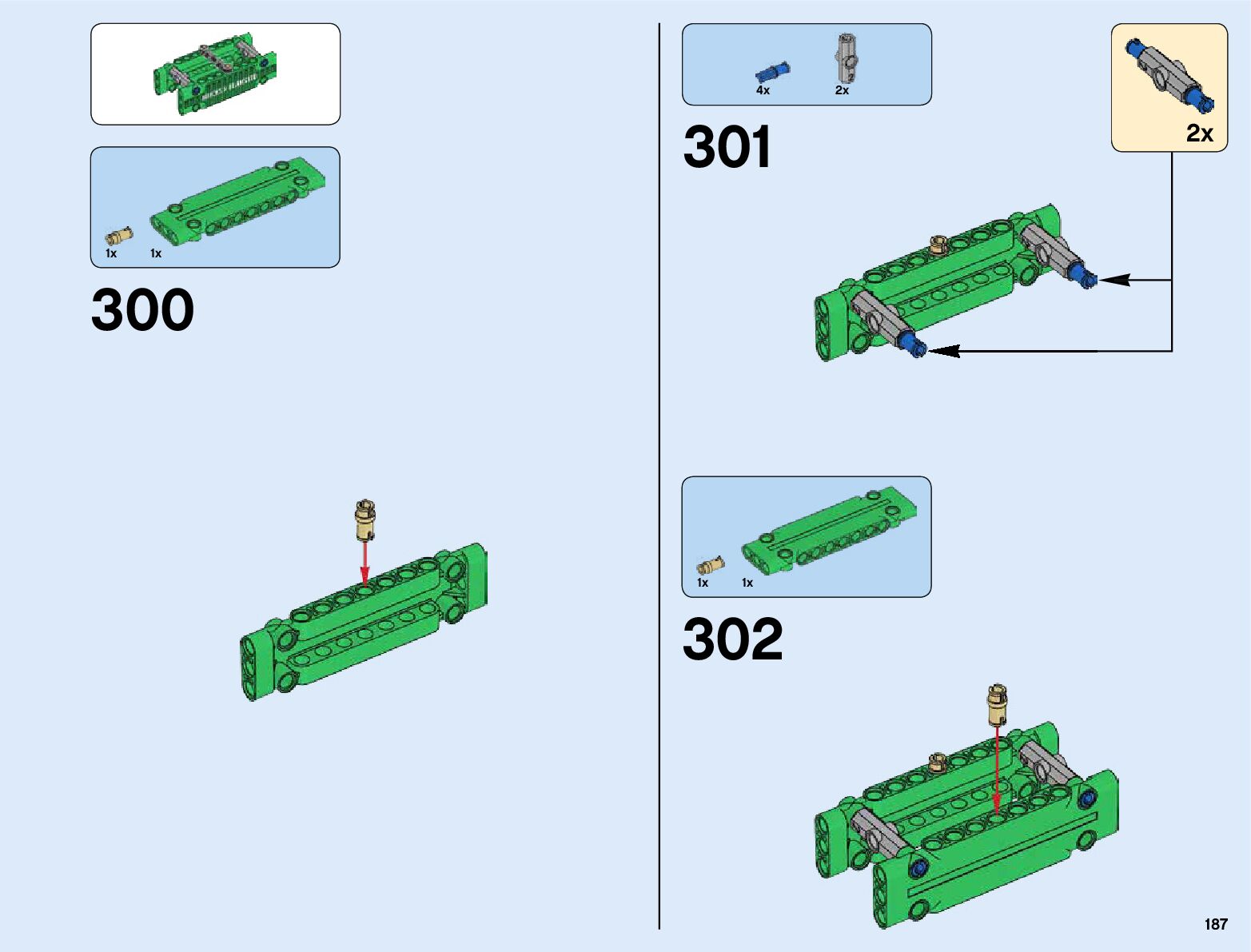 1x 1x

300

4x 2x

301

2x

1x 1x

302

187