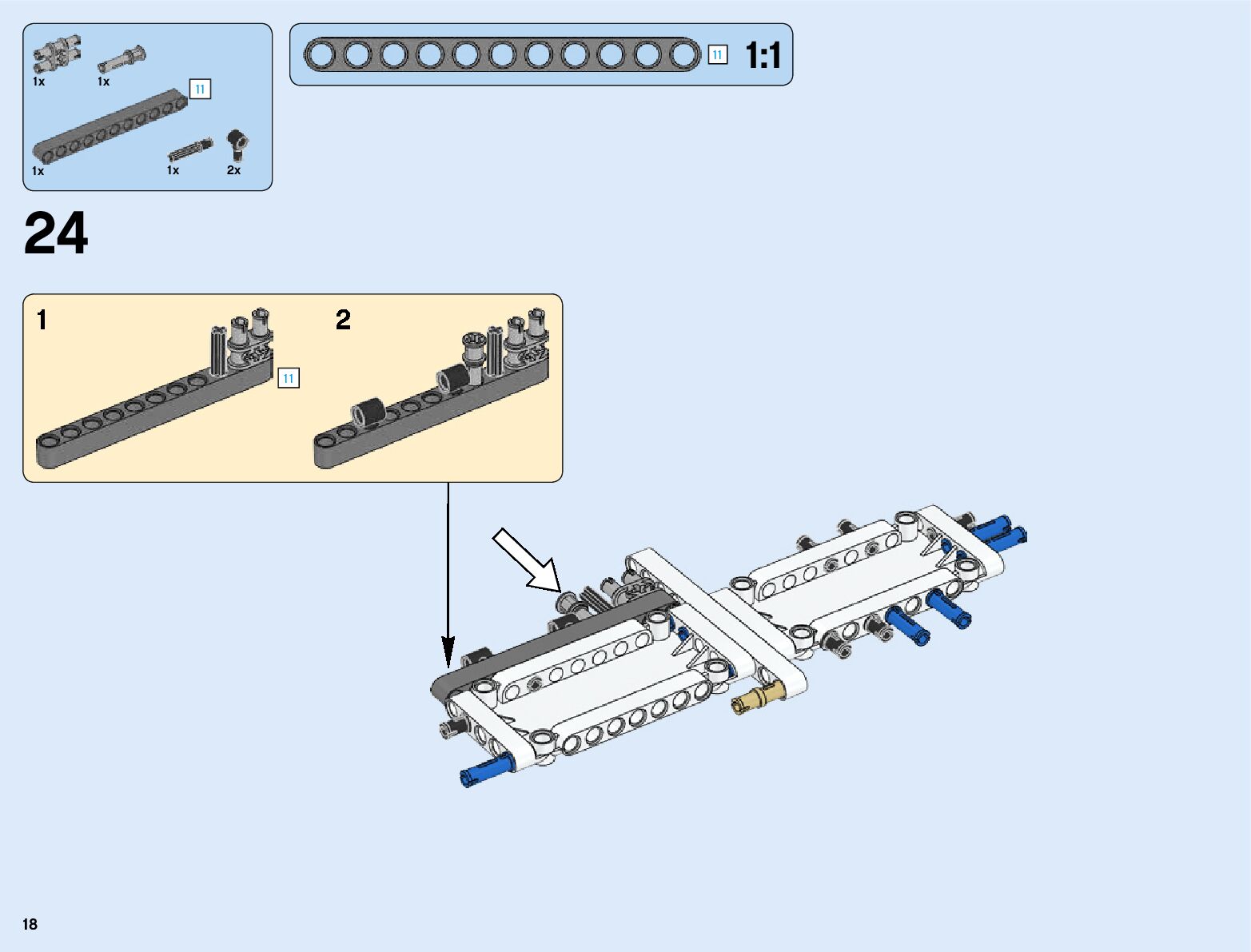 1x 1x
11
1x 1x 2x

11 1:1

24

1
11
2

18