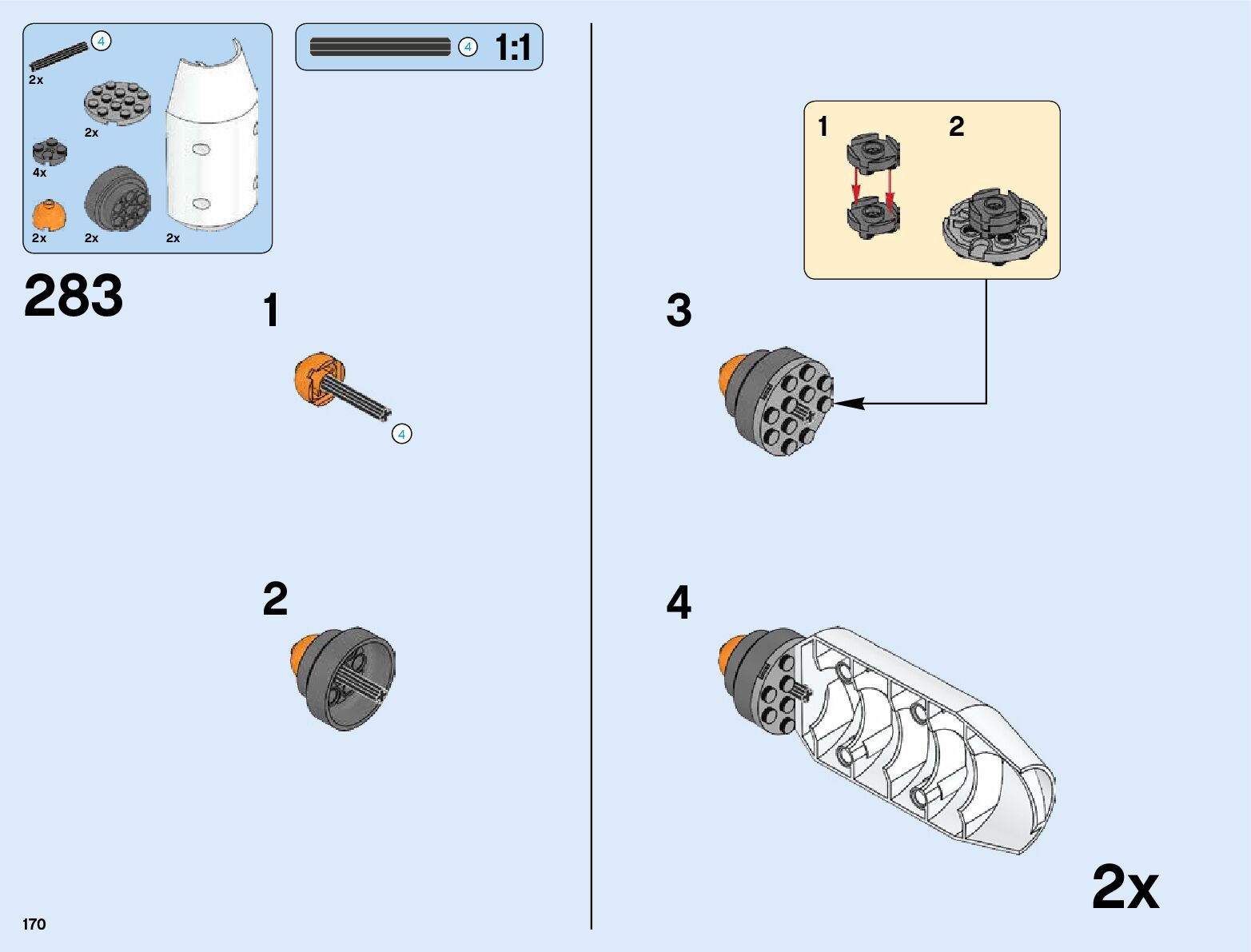 4
2x
2x
4x
2x 2x 2x

4 1:1

283

1

4

2

1 2

3

4

2x

170