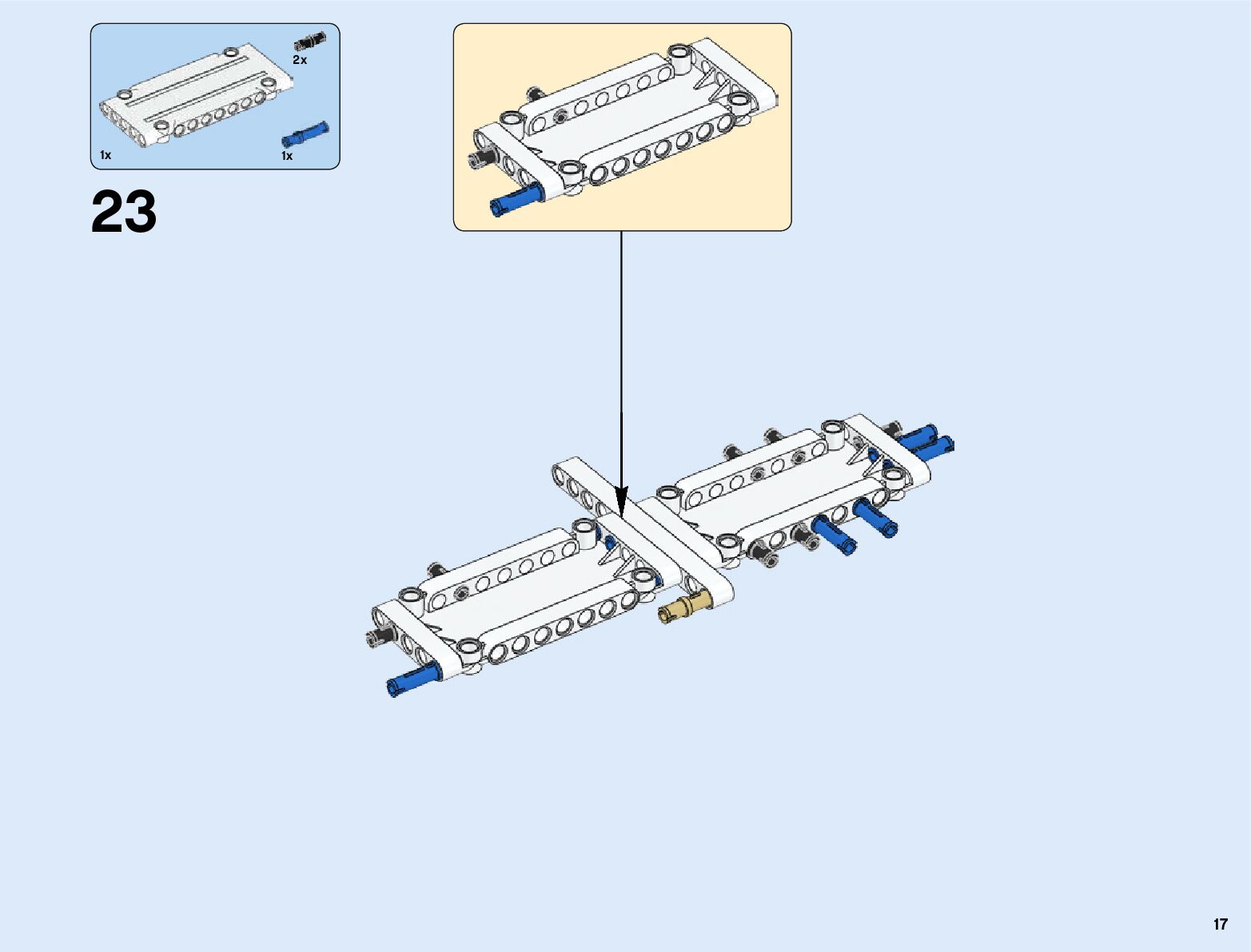 2x

1x

1x

23

17