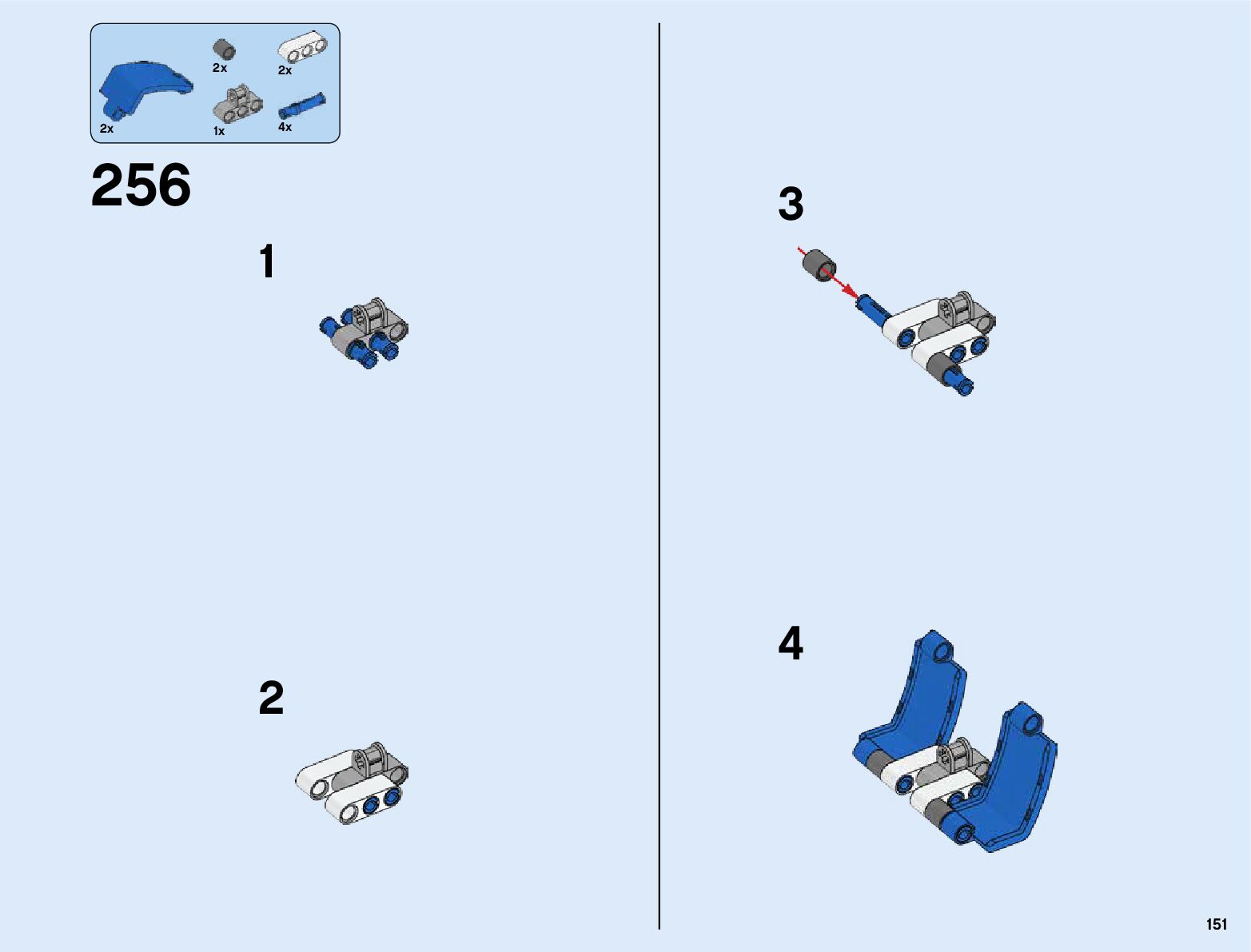 2x
2x
2x
1x
4x

256

1

2

3

4

151