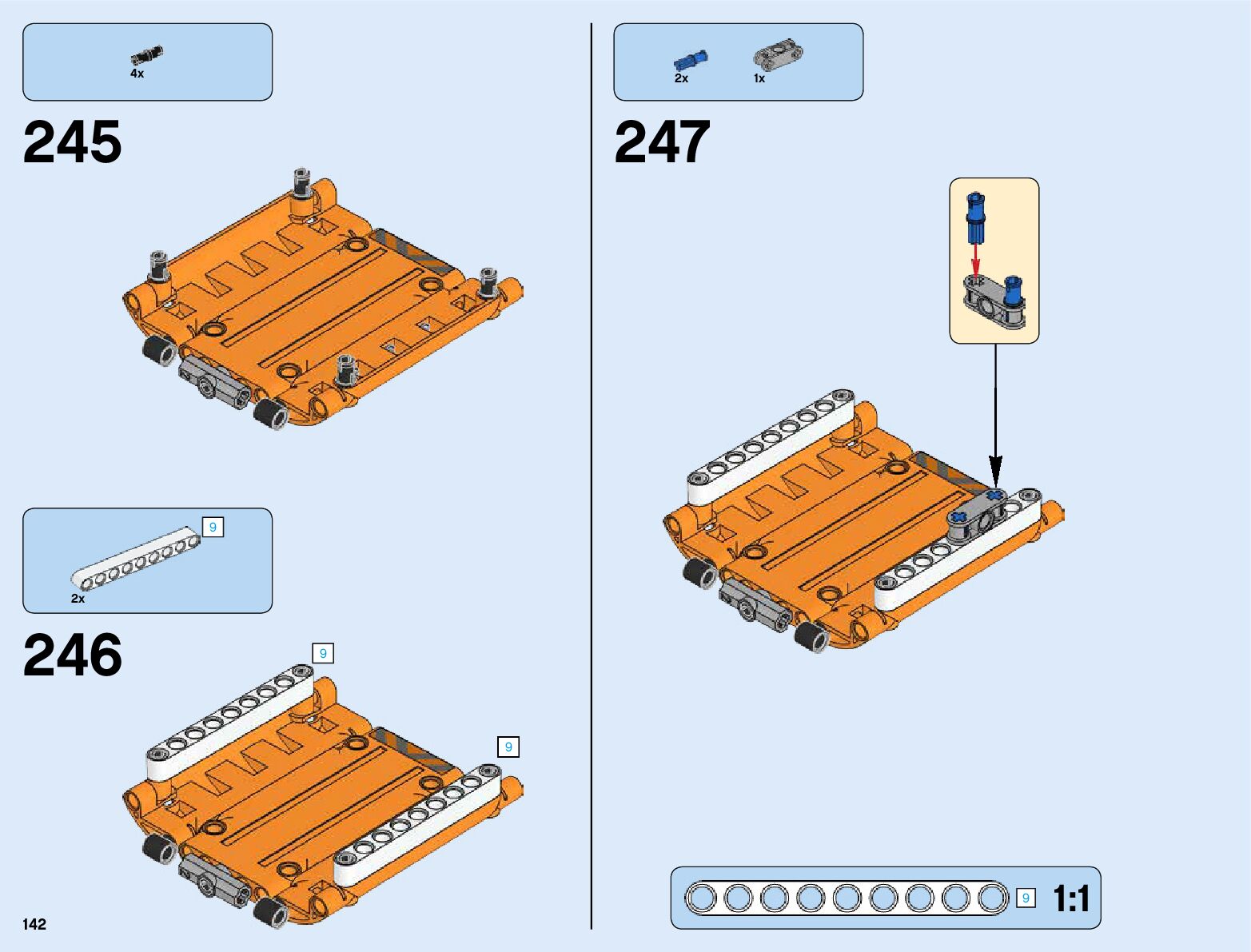 4x

245

9

2x

246

9

9

142

2x 1x

247

9 1:1