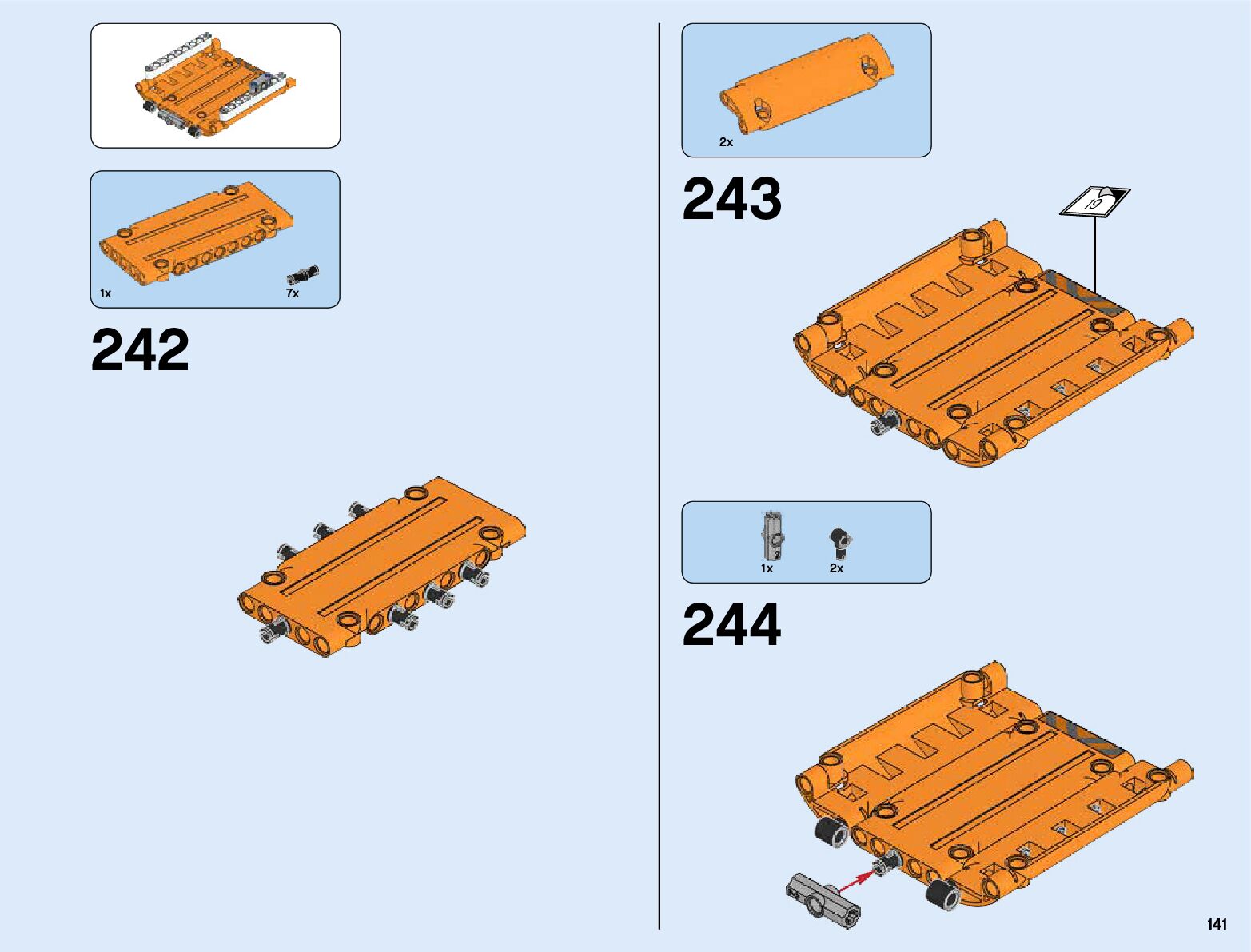 1x
7x

242

2x

243

19

1x
2x

244

141