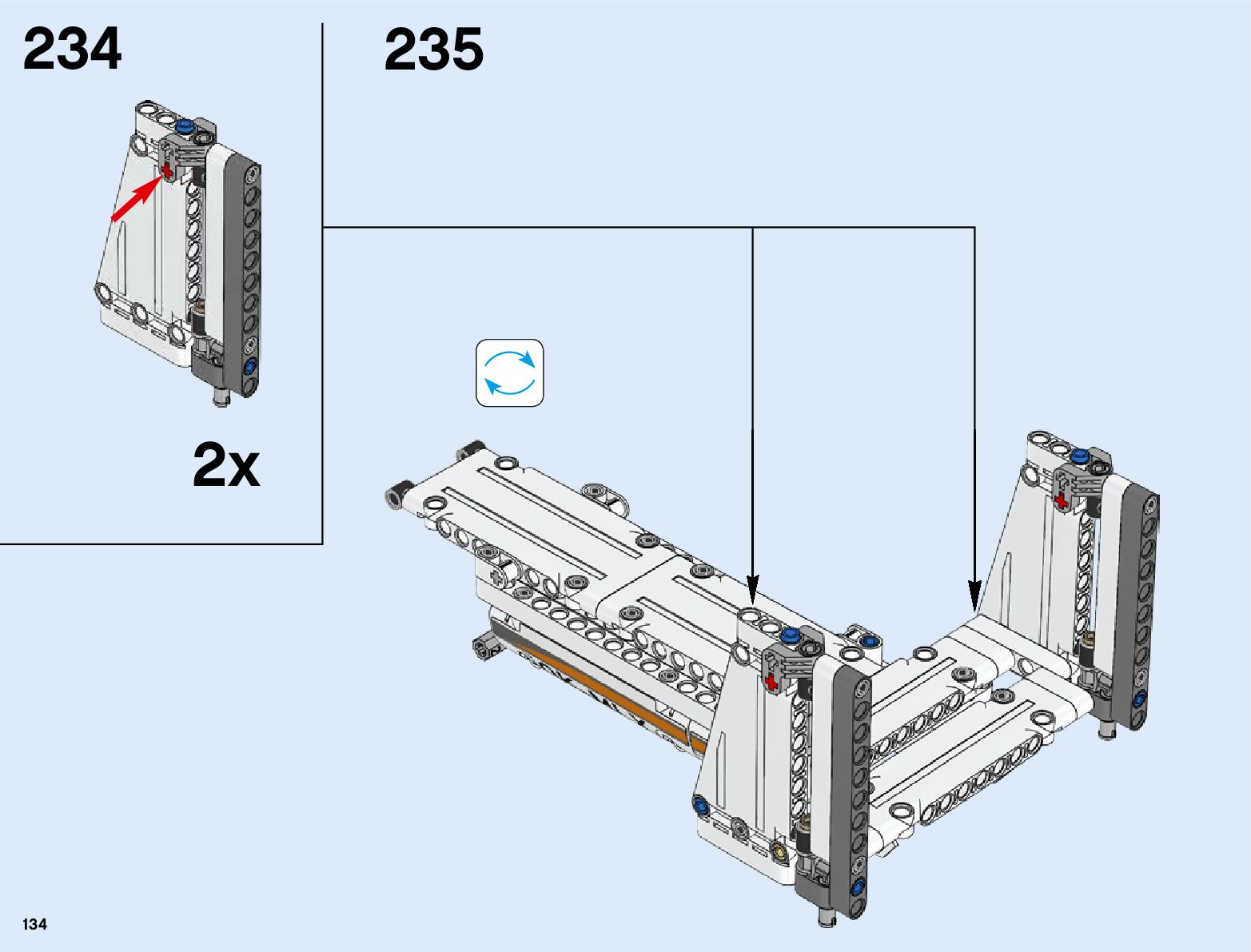 234

2x

235

134