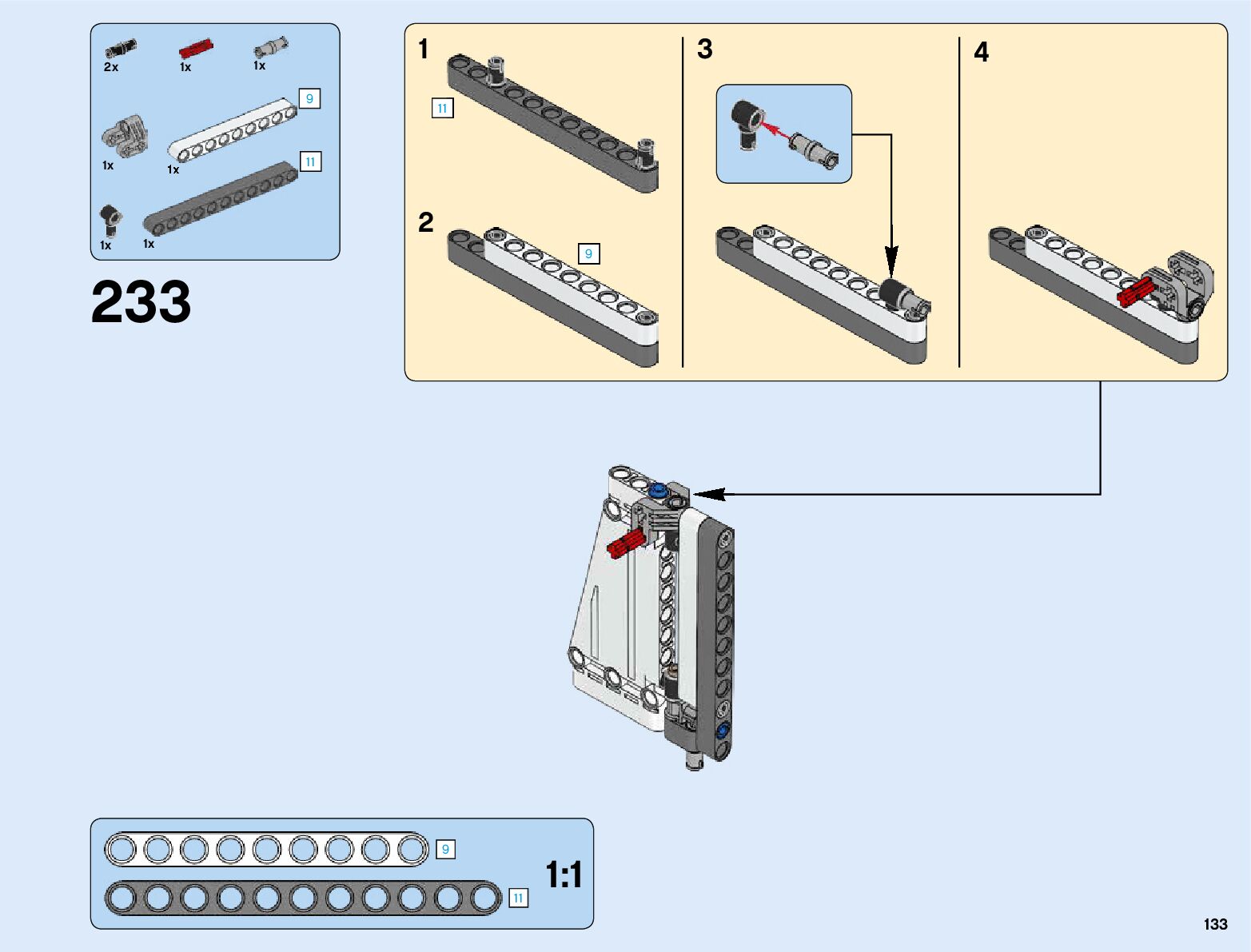 2x
1x
1x
9
1x
1x
11
1x
1x

233

1
11
2
9
3
4

9
11
1:1

133