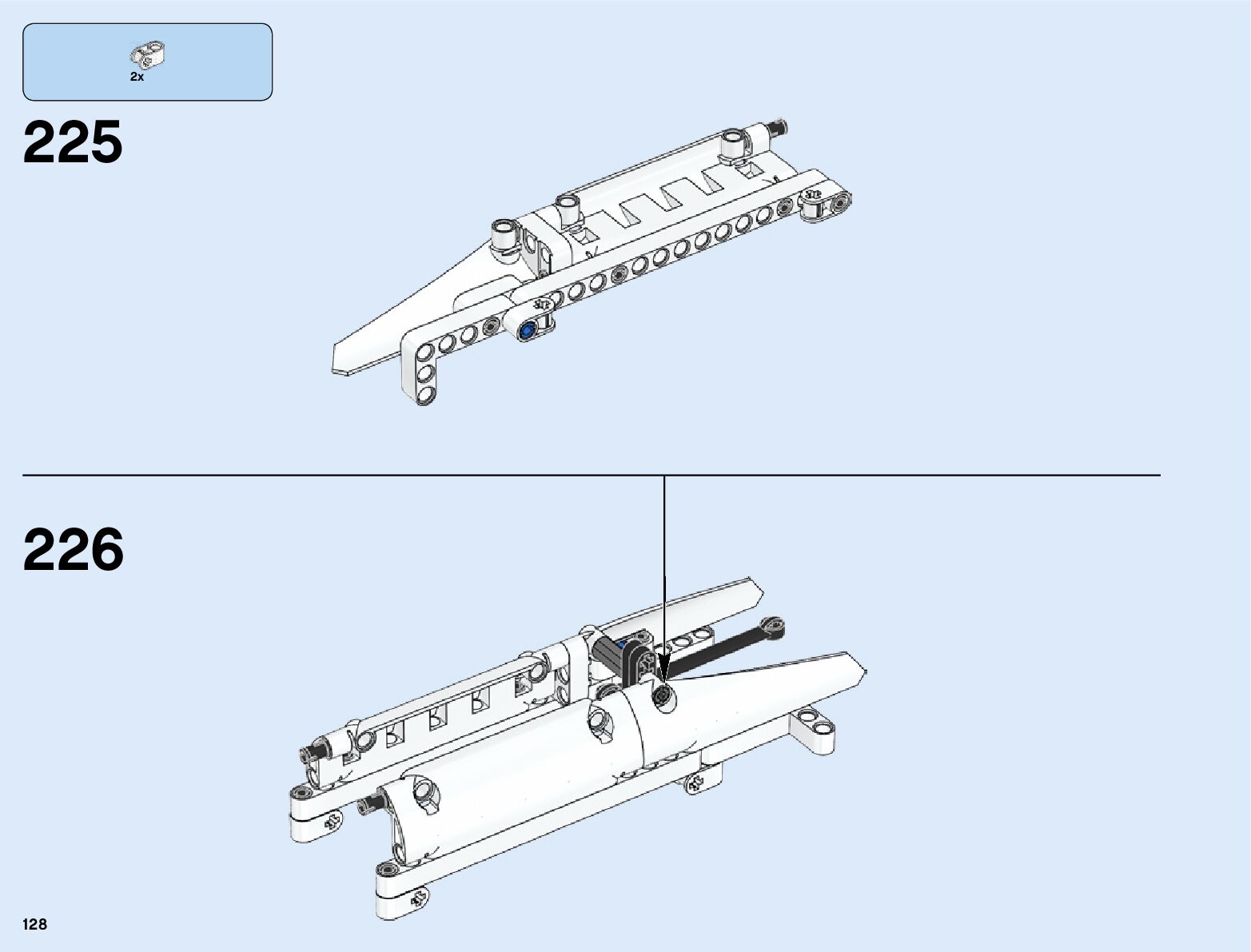 2x

225

226

128