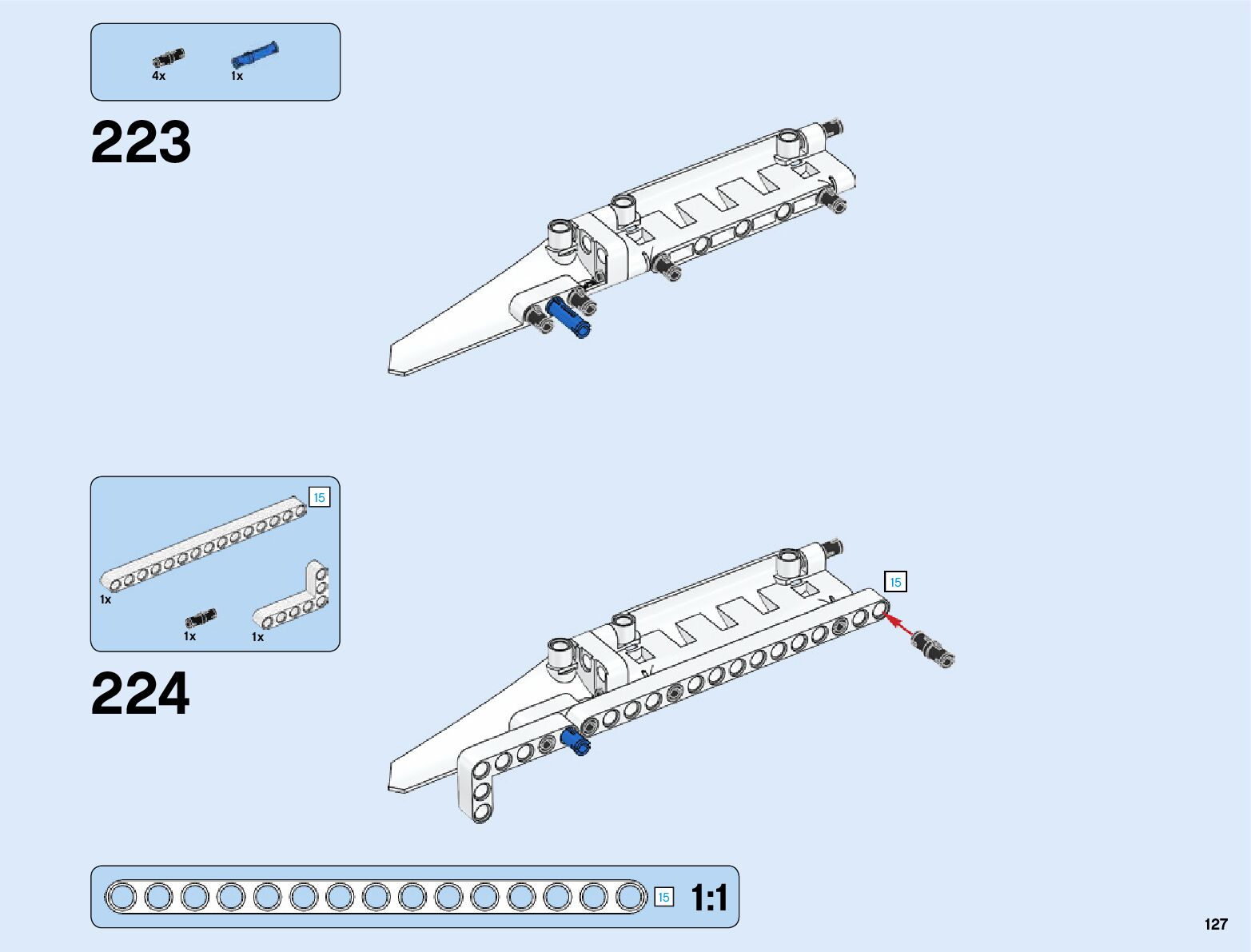 4x 1x

223

15

1x

1x 1x

224

15

15 1:1

127