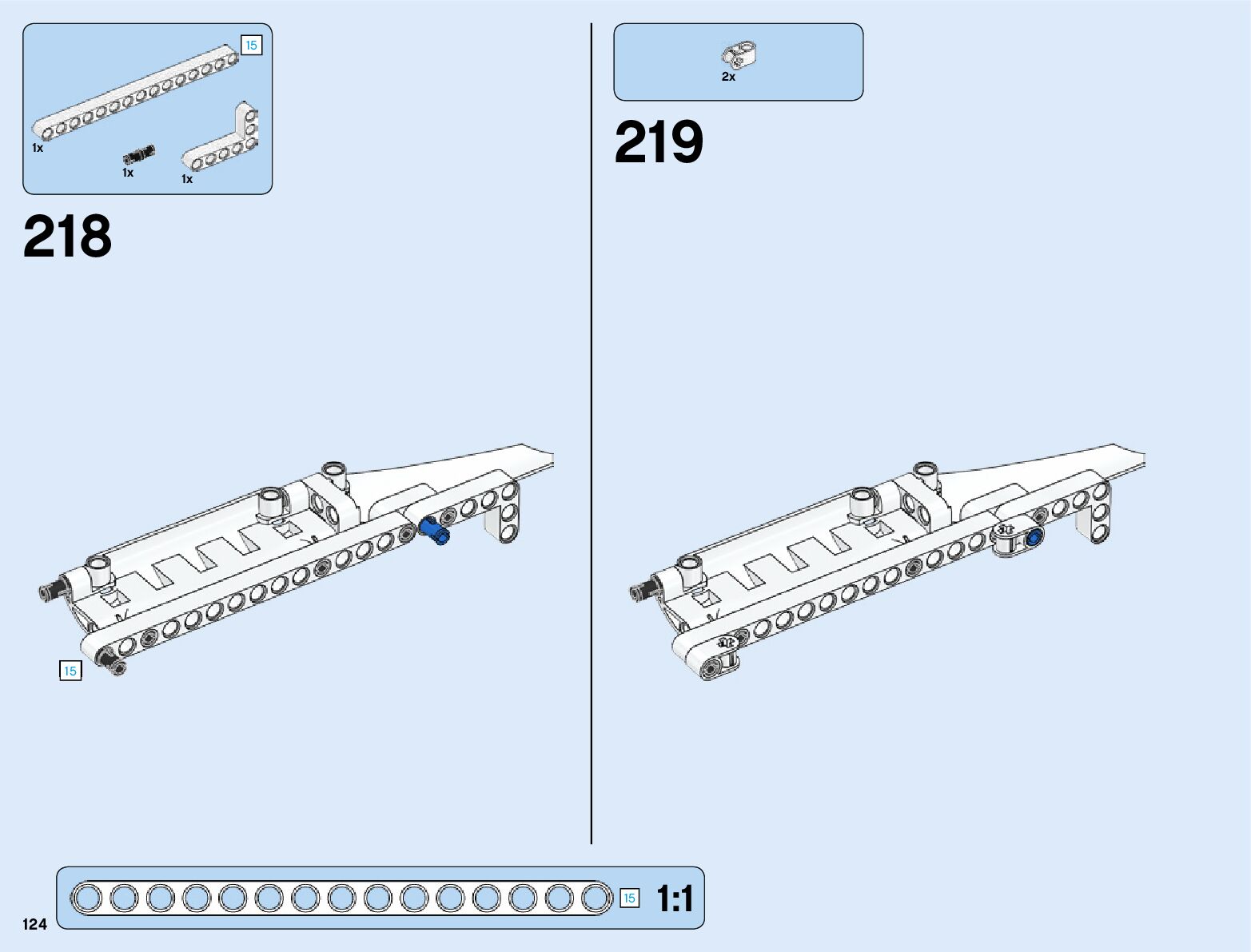 15

1x

1x

1x

218

15

2x

219

15

1:1

124