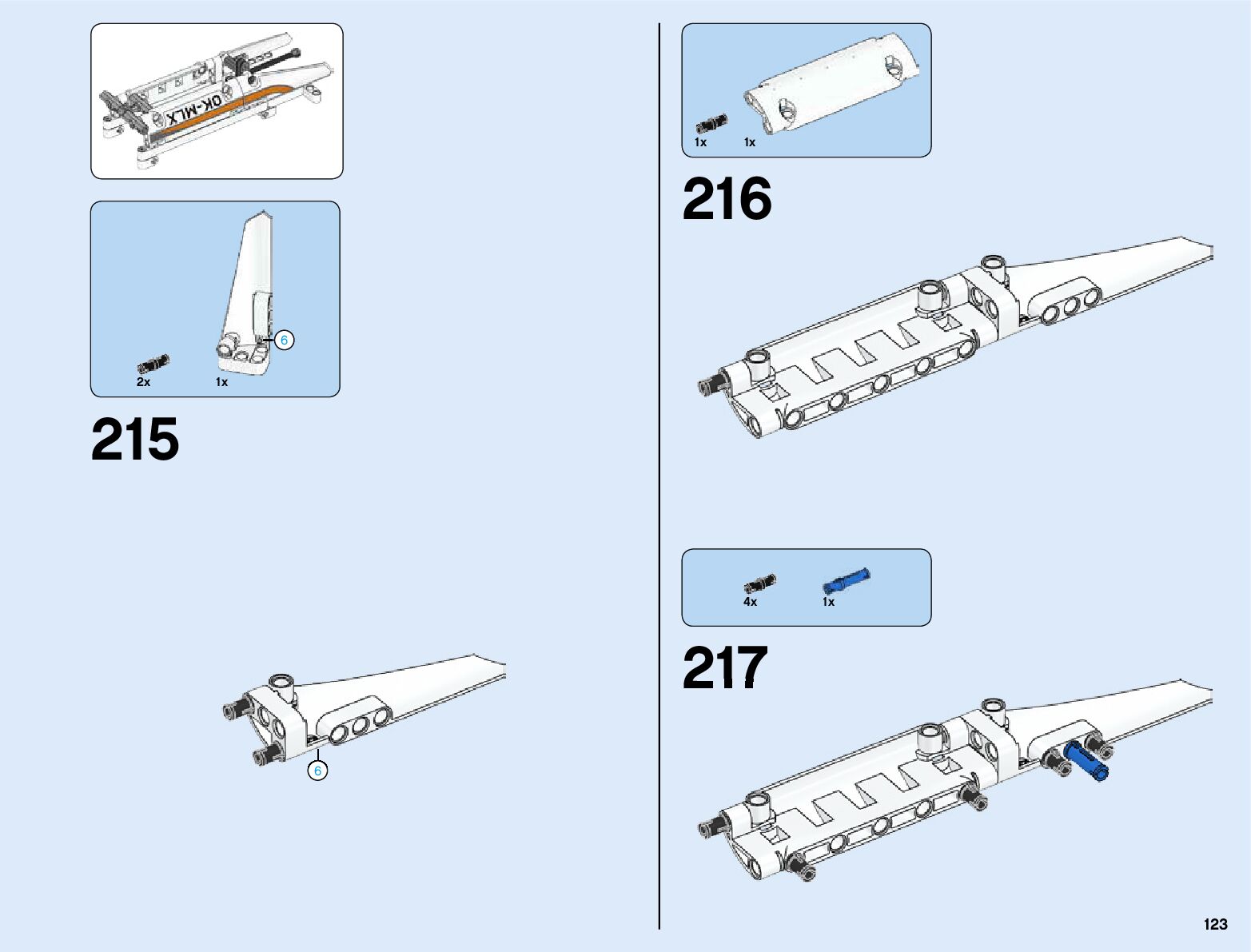 OK-MLX

6

2x 1x

215

6

1x 1x

216

4x 1x

217

123