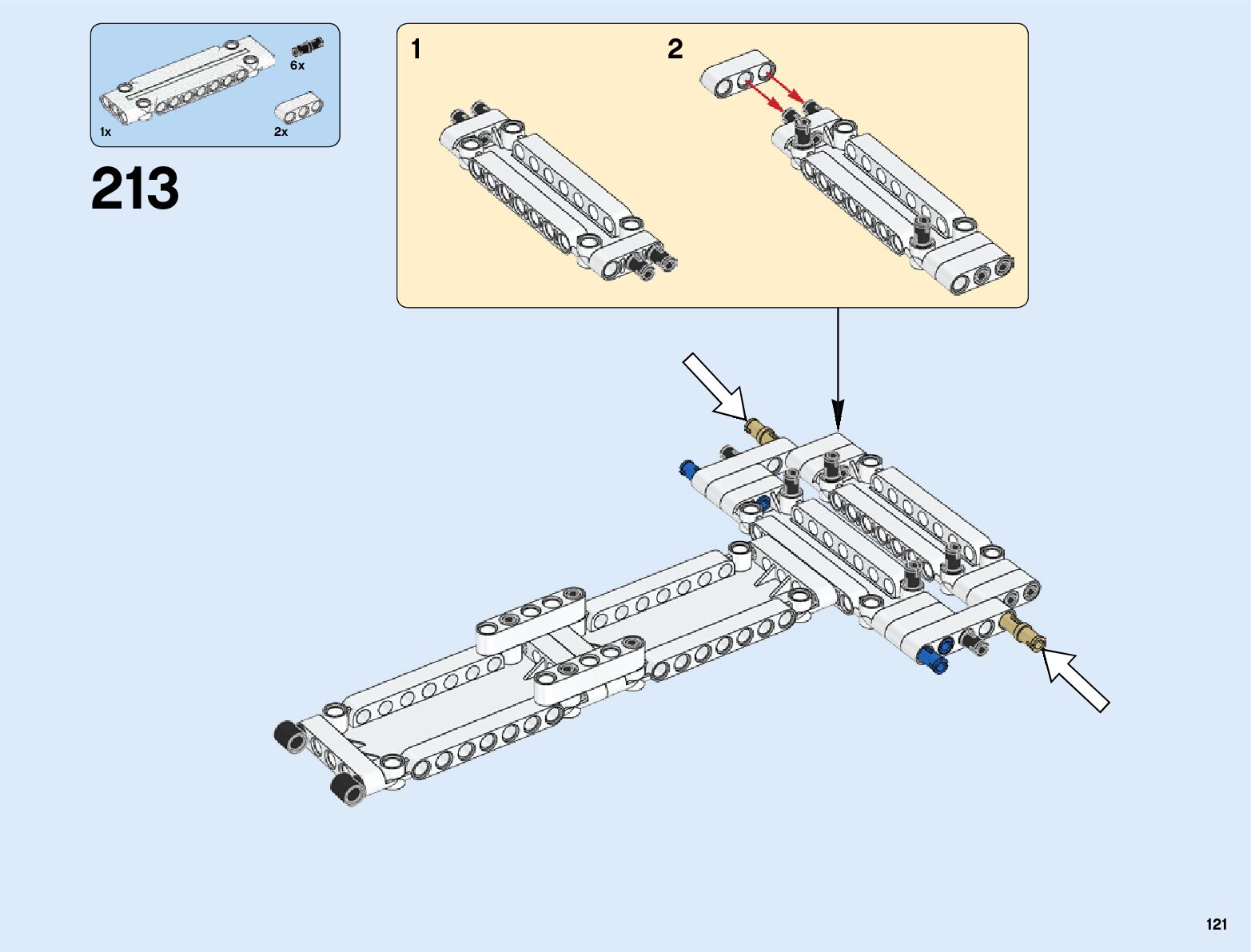 6x

1x

2x

213

1

2

121