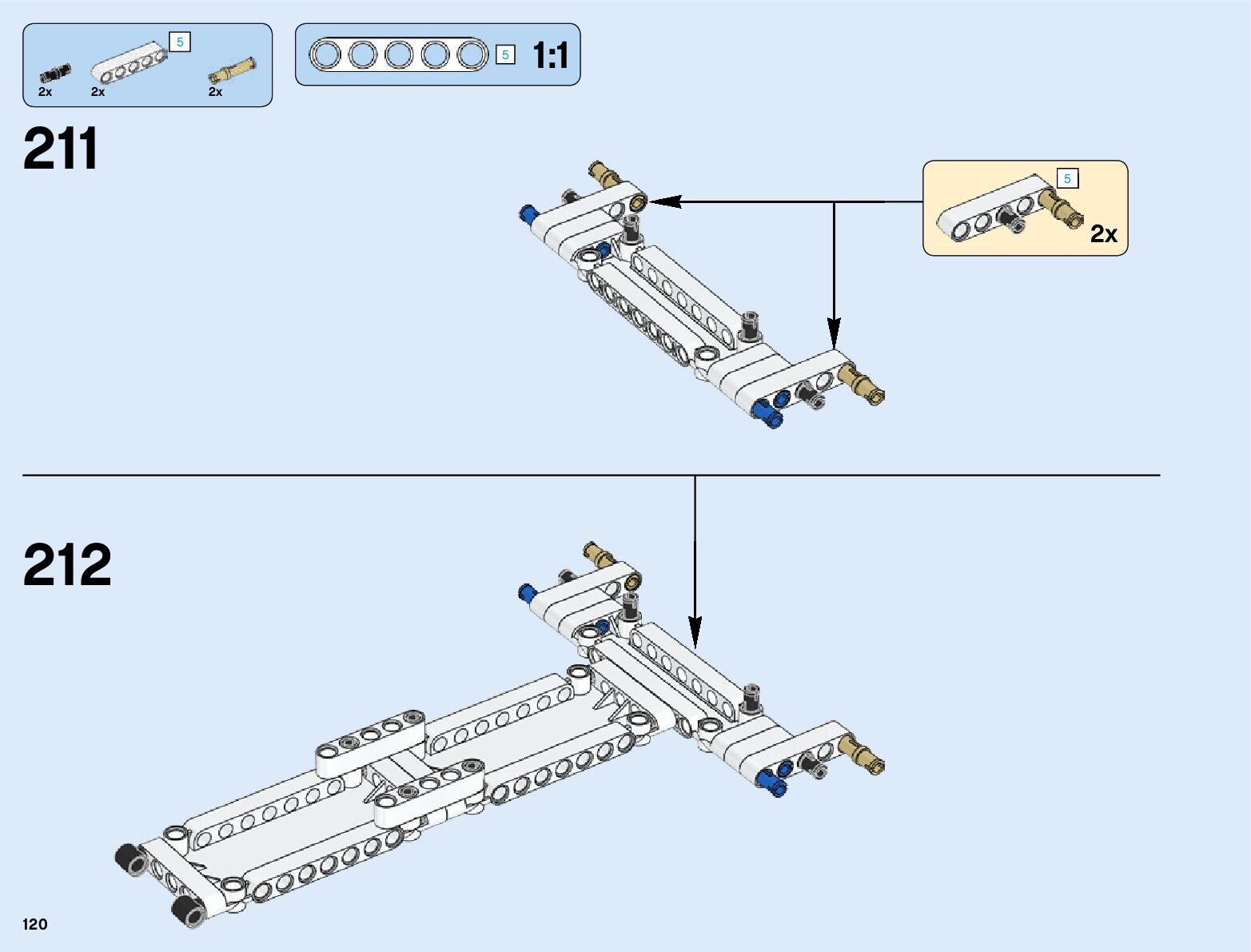 5
2x 2x 2x

5 1:1

211

5
2x

212

120