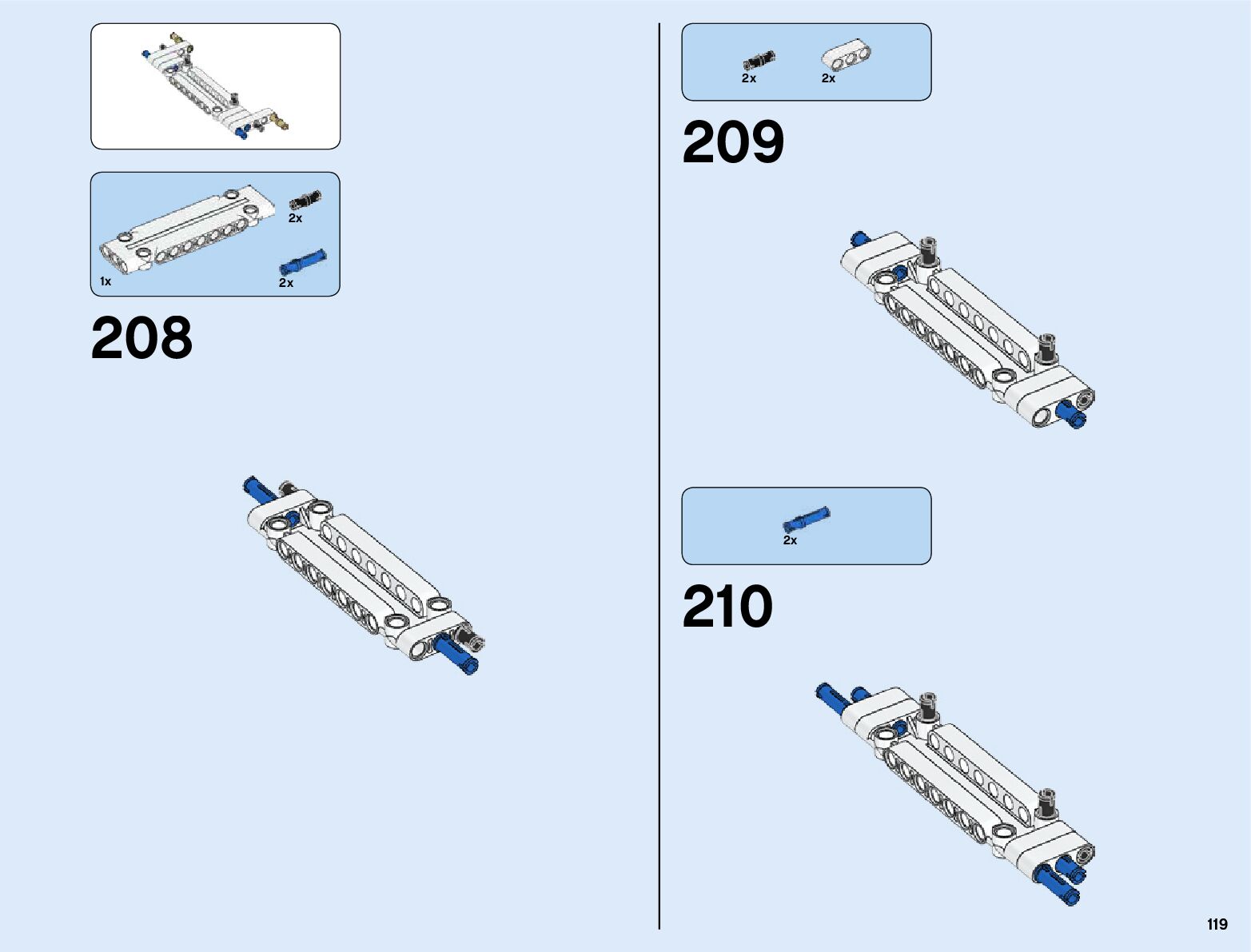 2x
1x
2x

208

2x 2x

209

2x

210

119